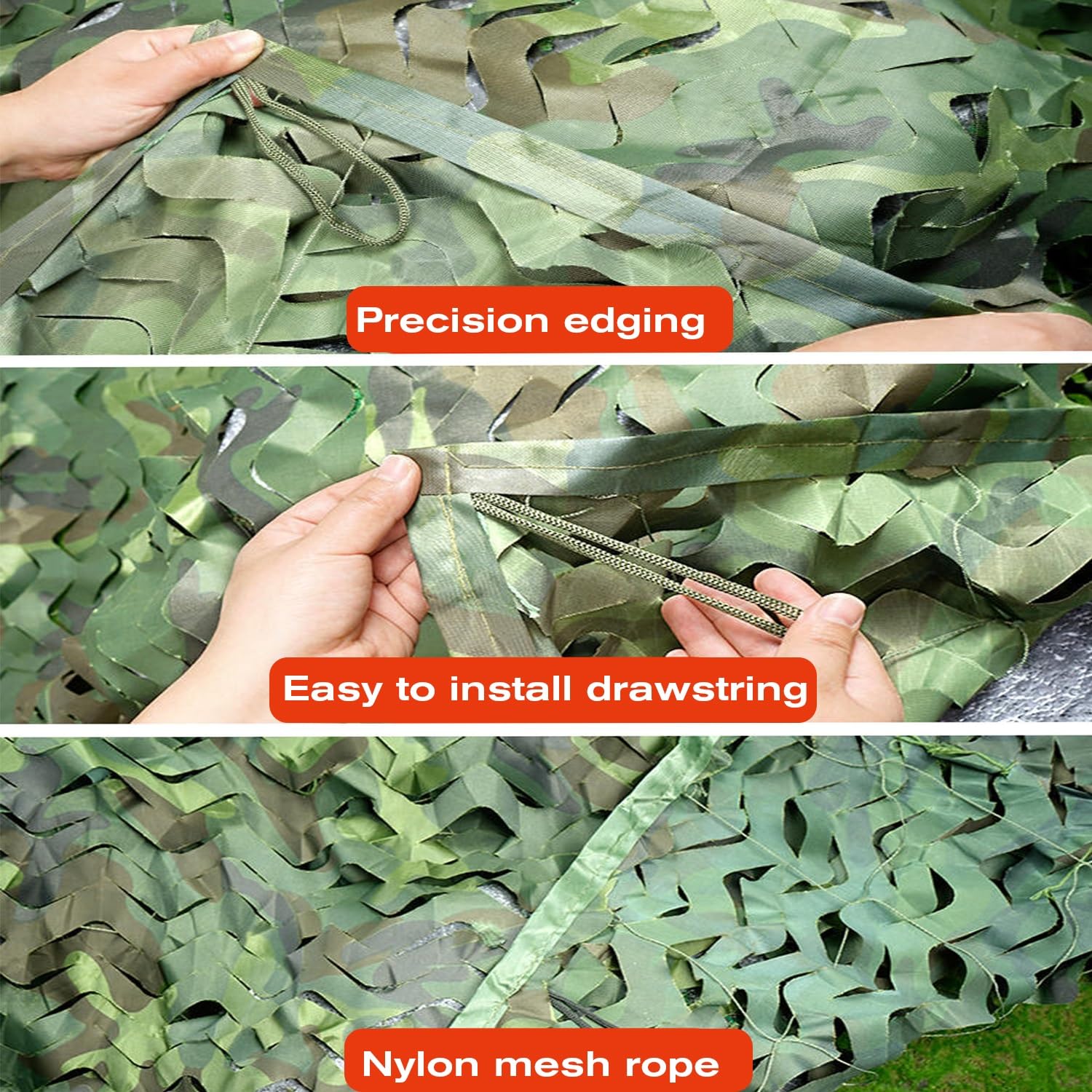 Precision edging

Easy to install drawstring

Nylon mesh rope