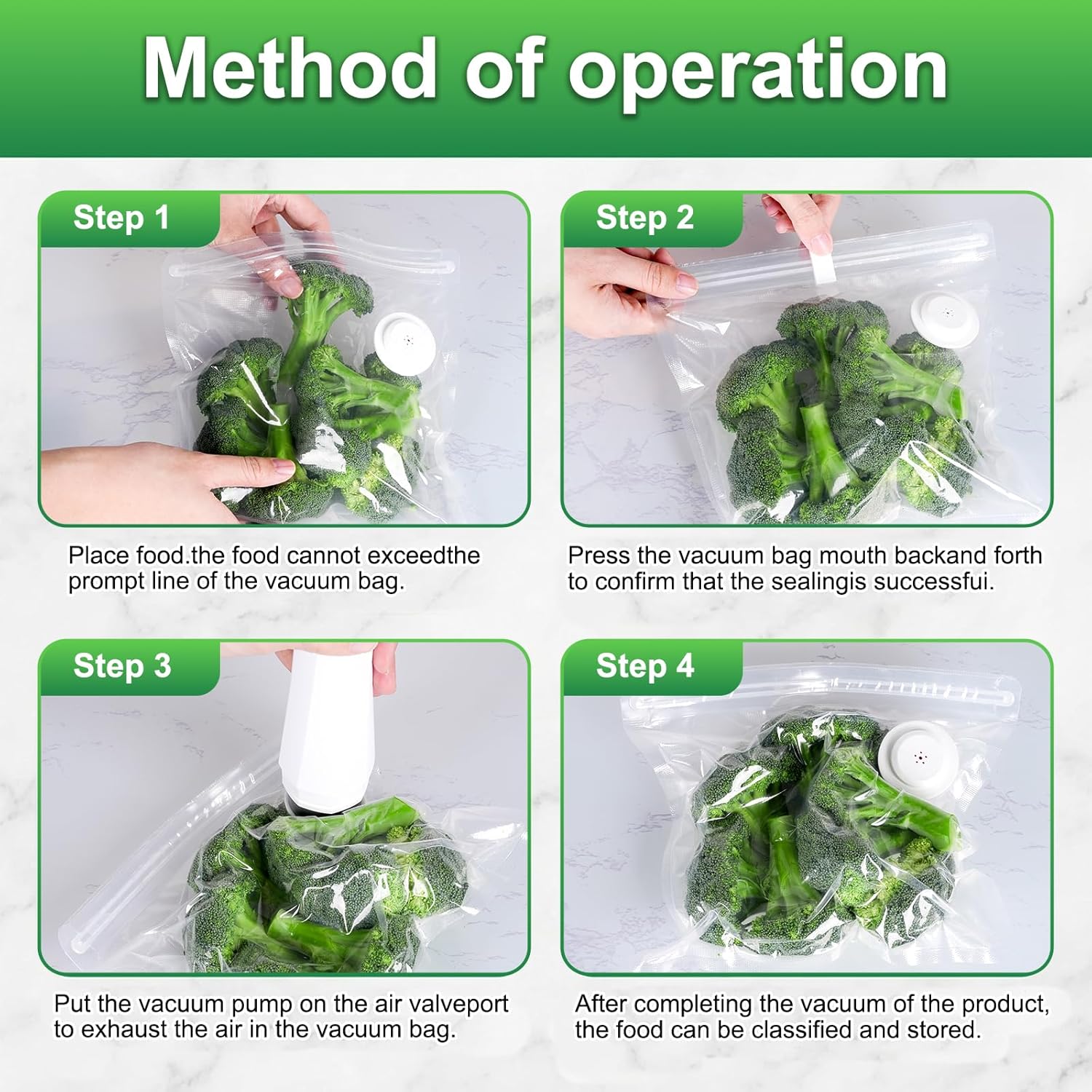 Method of operation

Step 1

Place food.the food cannot exceedthe prompt line of the vacuum bag.

Step 2

Press the vacuum bag mouth backand forth to confirm that the sealingis successfui.

Step 3

Put the vacuum pump on the air valveport to exhaust the air in the vacuum bag.

Step 4

After completing the vacuum of the product, the food can be classified and stored.