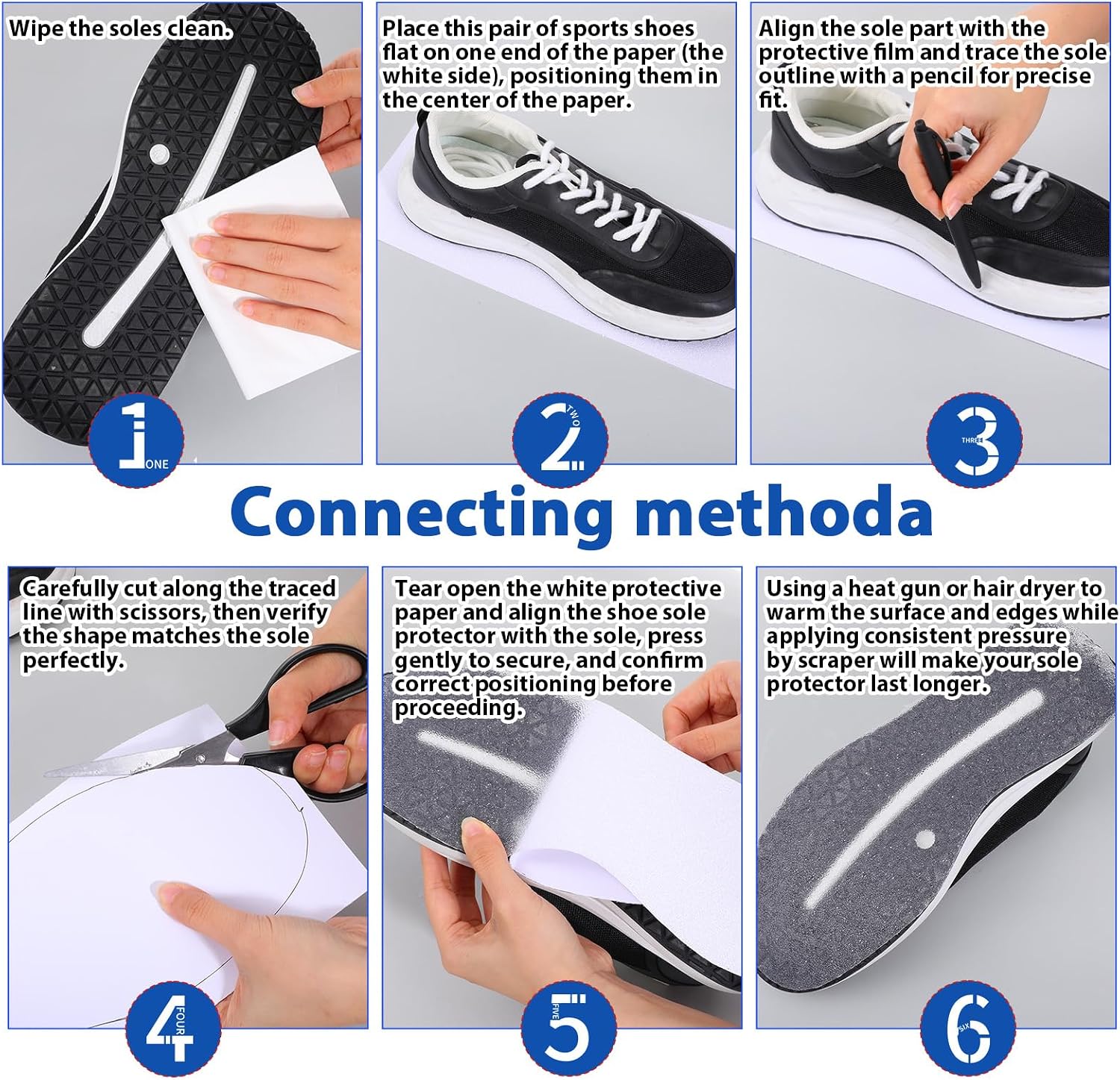 Wipe the soles clean.

1 ONE

Place this pair of sports shoes flat on one end of the paper (the white side), positioning them in the center of the paper.

2 TWO

Align the sole part with the protective film and trace the sole outline with a pencil for precise fit.

3 THREE

Connecting methoda

Carefully cut along the traced line with scissors, then verify the shape matches the sole perfectly.

4 FOUR

Tear open the white protective paper and align the shoe sole protector with the sole, press gently to secure, and confirm correct positioning before proceeding.

5 FIVE

Using a heat gun or hair dryer to warm the surface and edges while applying consistent pressure by scraper will make your sole protector last longer.

6 SIX