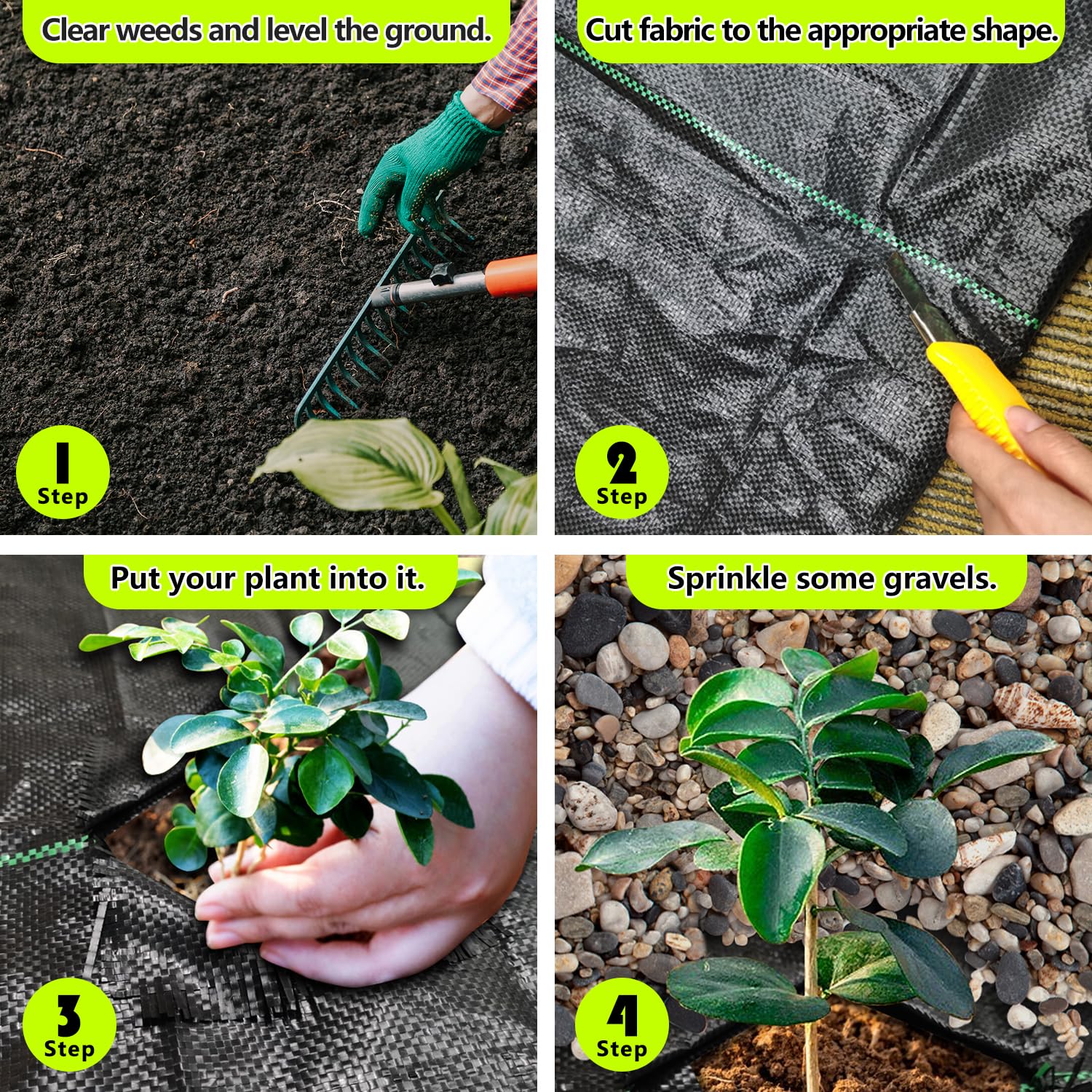 Clear weeds and level the ground.

1
Step

Cut fabric to the appropriate shape.

2
Step

Put your plant into it.

3
Step

Sprinkle some gravels.

4
Step