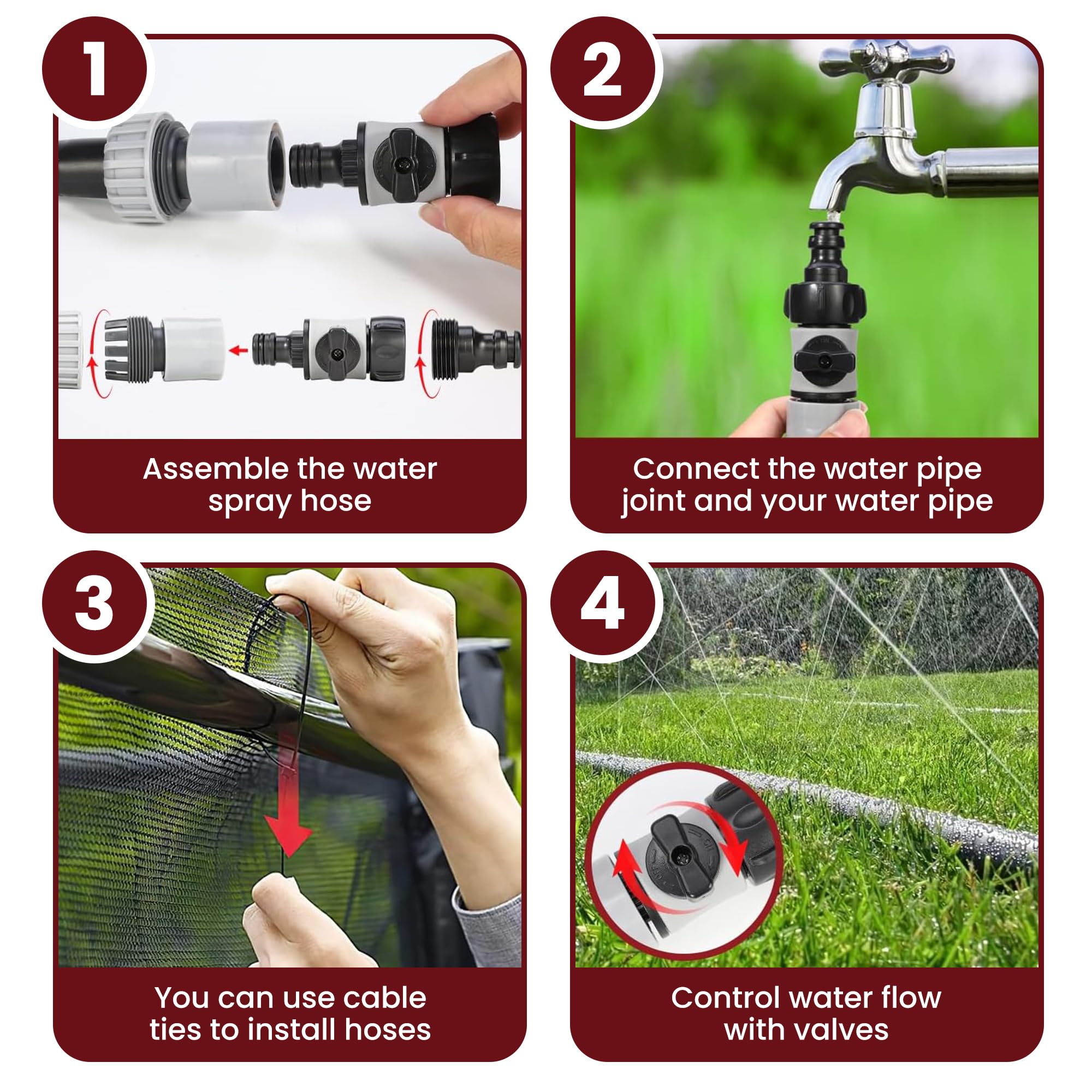 1

Assemble the water spray hose

2

Connect the water pipe joint and your water pipe

3

You can use cable ties to install hoses

4

Control water flow with valves