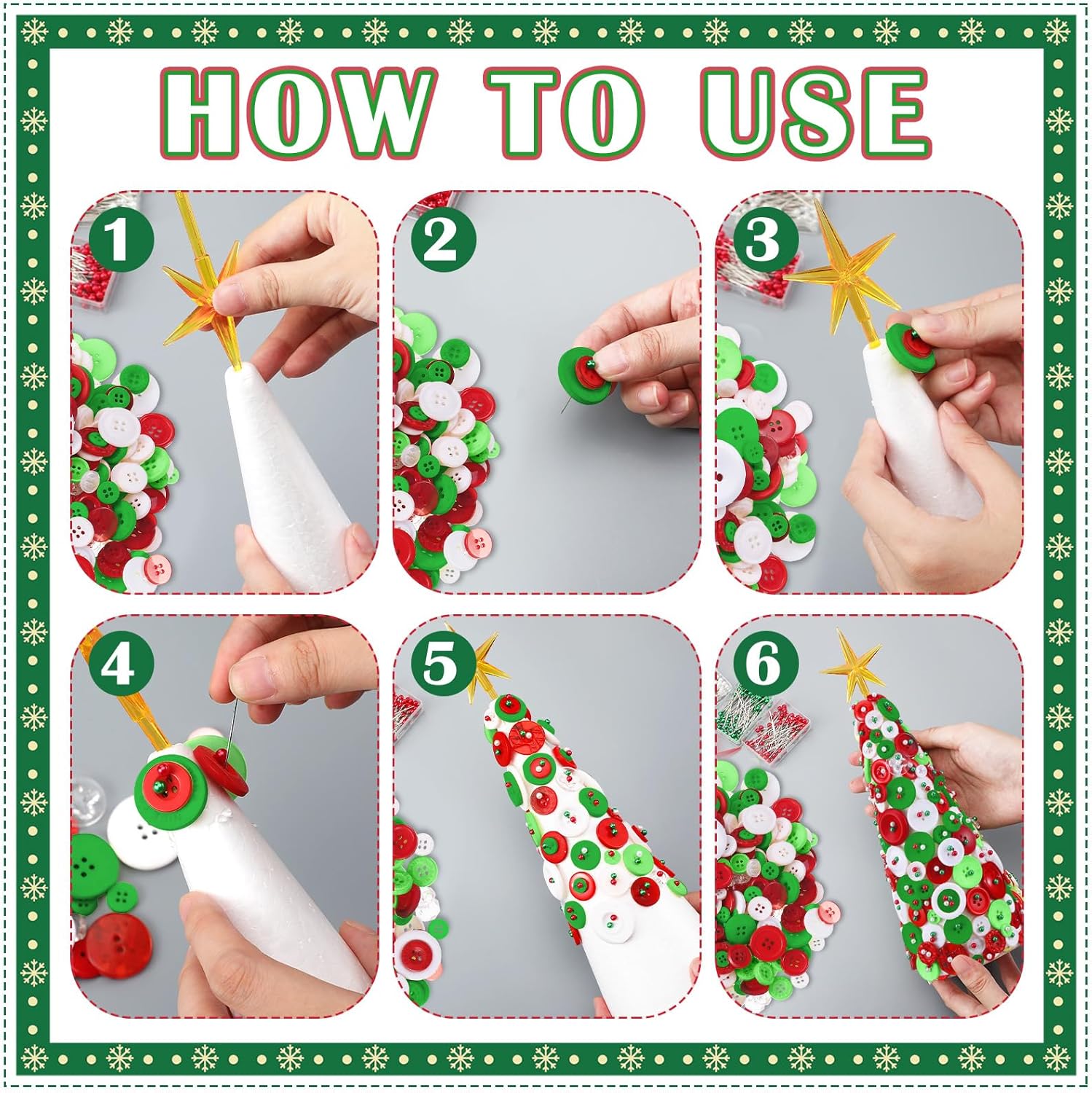 HOW TO USE

1

2

3

4

5

6