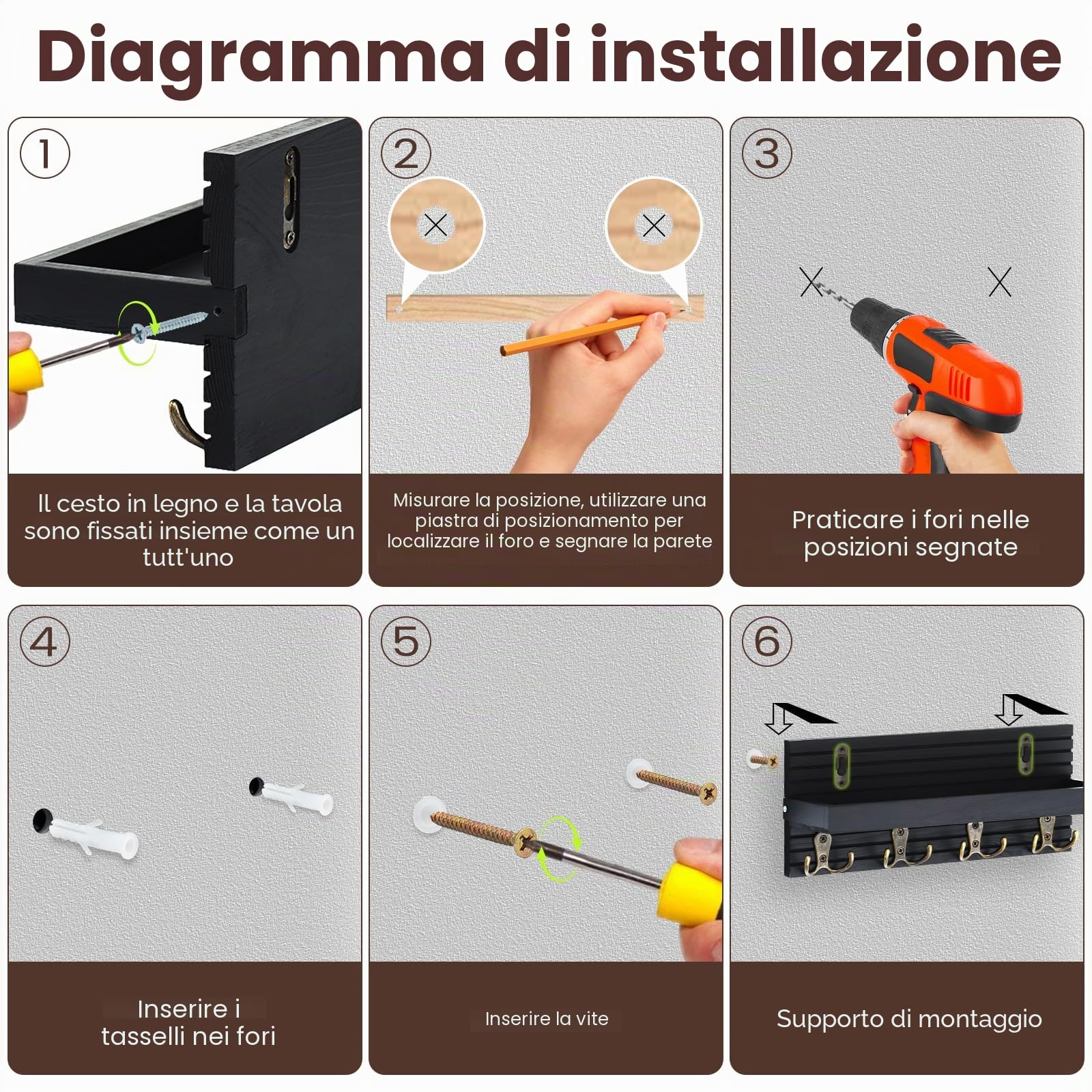 Diagramma di installazione

①

Il cesto in legno e la tavola sono fissati insieme come un tutt'uno

②

Misurare la posizione, utilizzare una piastra di posizionamento per localizzare il foro e segnare la parete

③

Praticare i fori nelle posizioni segnate

④

Inserire i tasselli nei fori

⑤

Inserire la vite

⑥

Supporto di montaggio