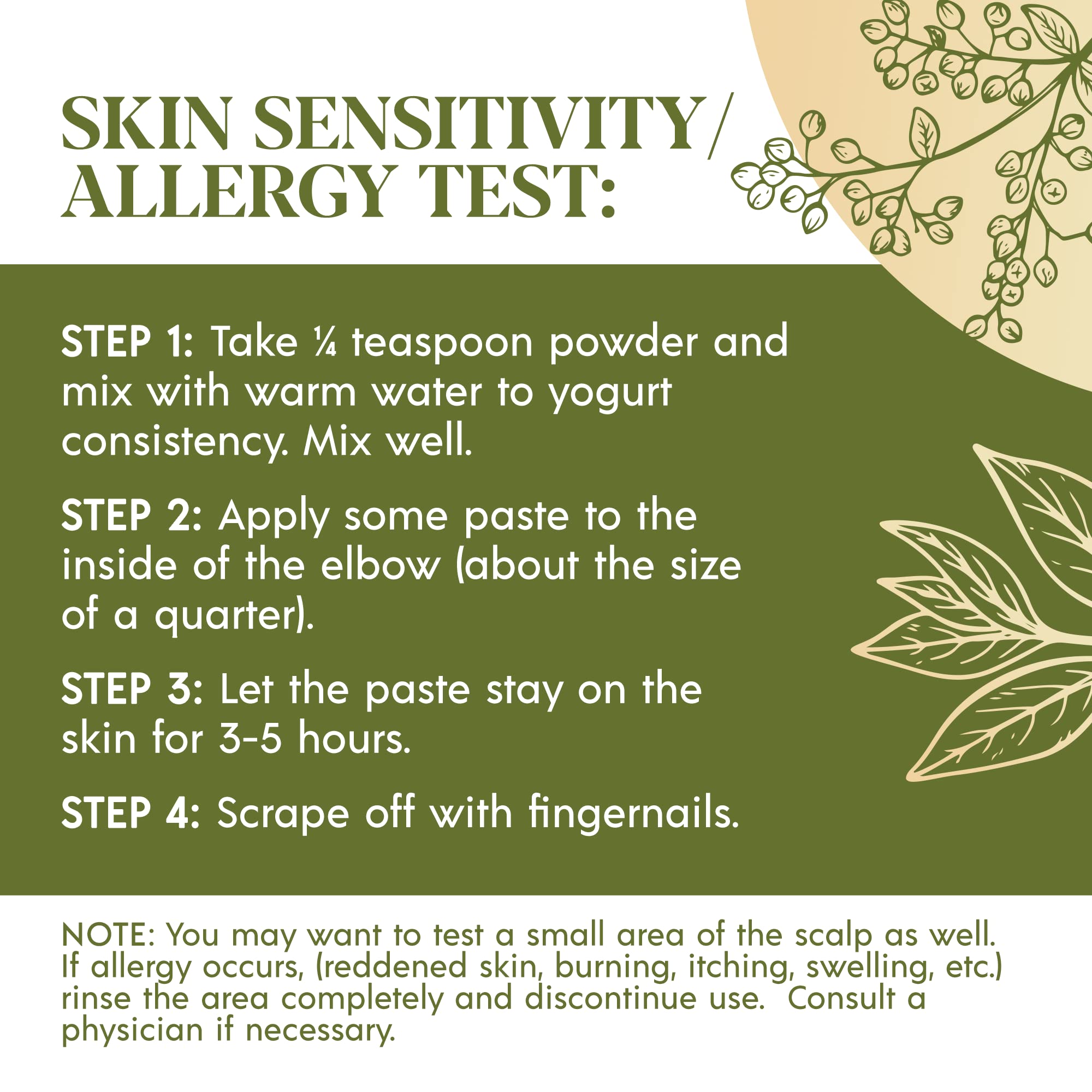 SKIN SENSITIVITY/ ALLERGY TEST:

STEP 1: Take ¼ teaspoon powder and mix with warm water to yogurt consistency. Mix well.

STEP 2: Apply some paste to the inside of the elbow (about the size of a quarter).

STEP 3: Let the paste stay on the skin for 3-5 hours.

STEP 4: Scrape off with fingernails.

NOTE: You may want to test a small area of the scalp as well. If allergy occurs, (reddened skin, burning, itching, swelling, etc.) rinse the area completely and discontinue use. Consult a physician if necessary.