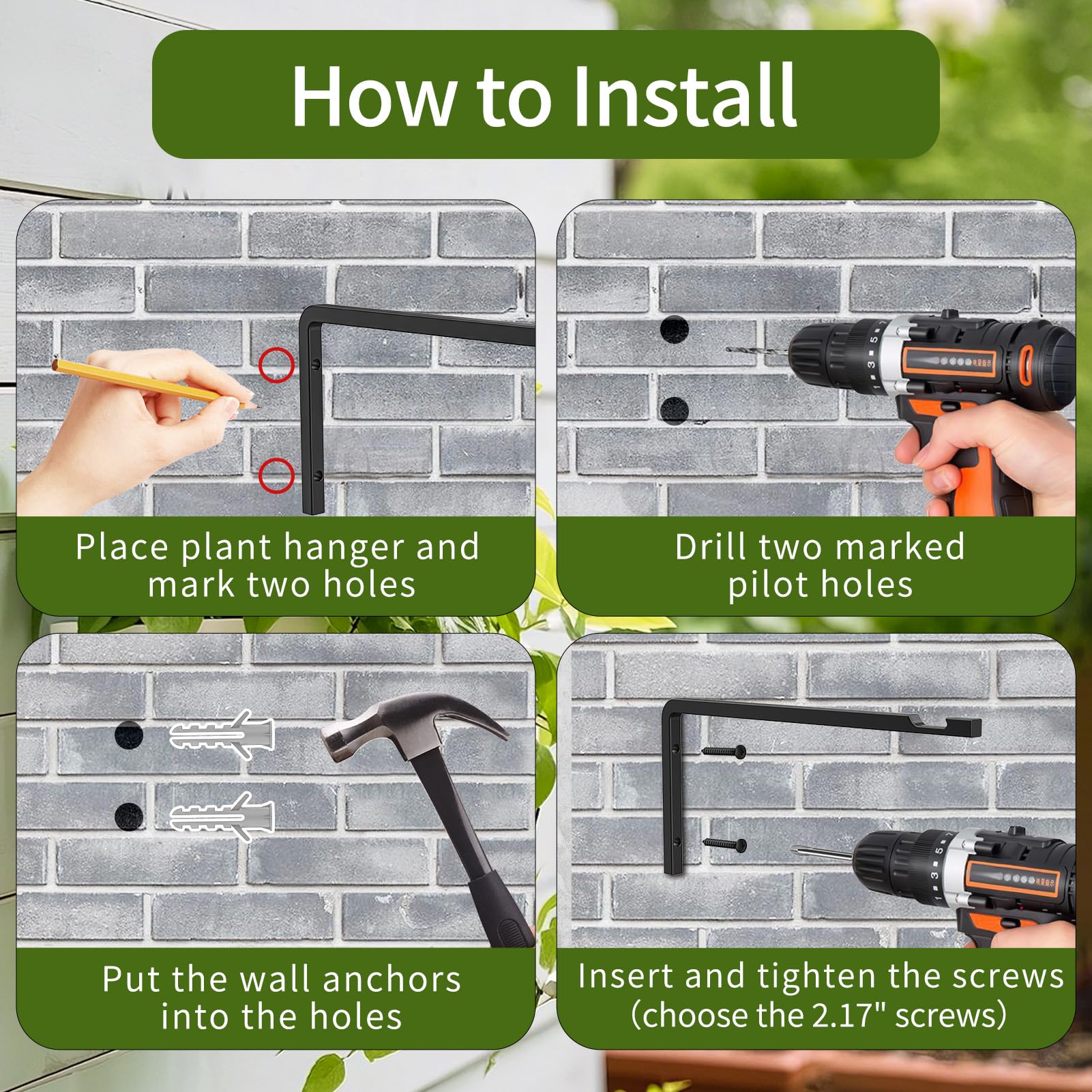 How to Install

Place plant hanger and mark two holes

Drill two marked pilot holes

Put the wall anchors into the holes

Insert and tighten the screws (choose the 2.17" screws)