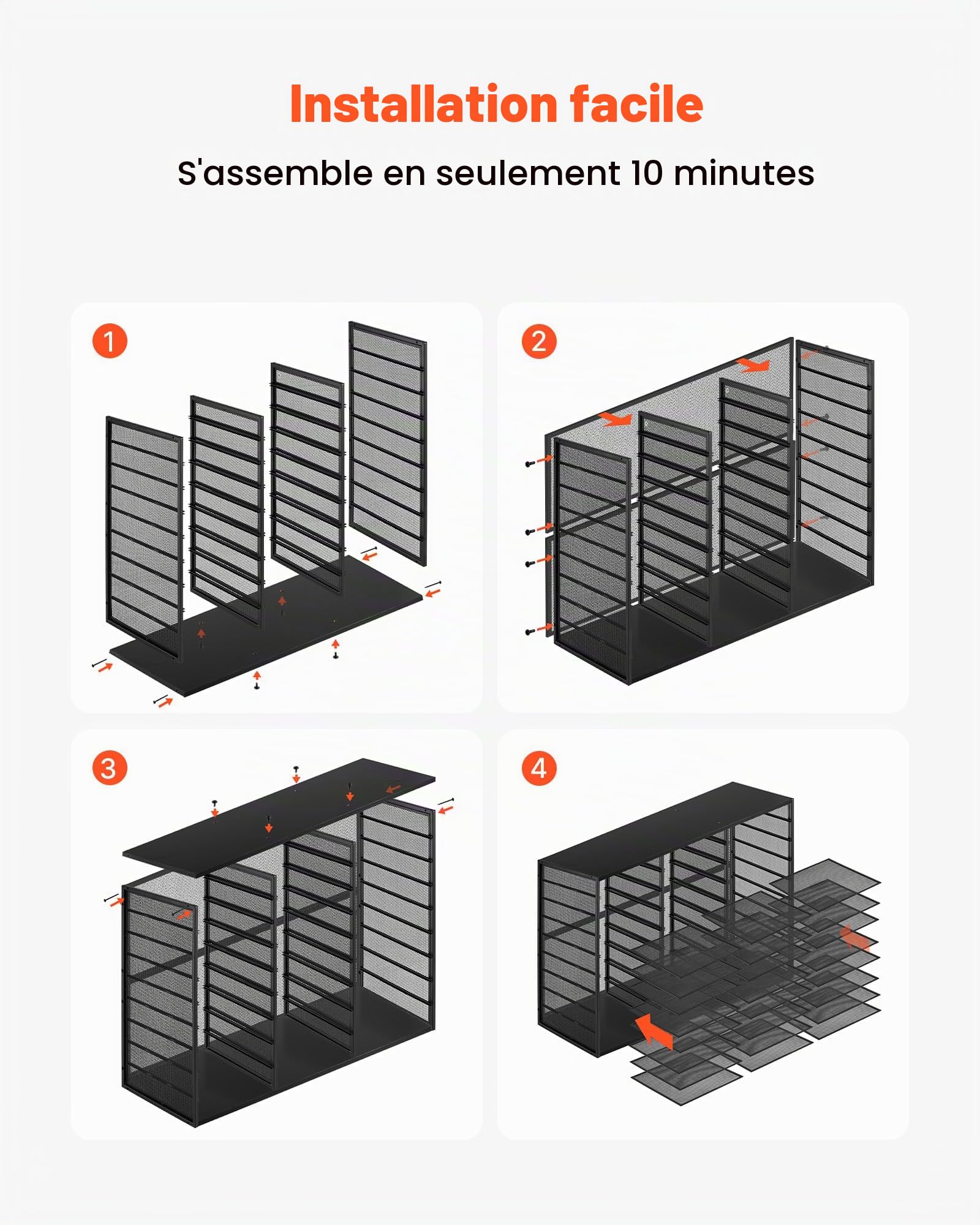 Installation facile

S'assemble en seulement 10 minutes

1

2

3

4