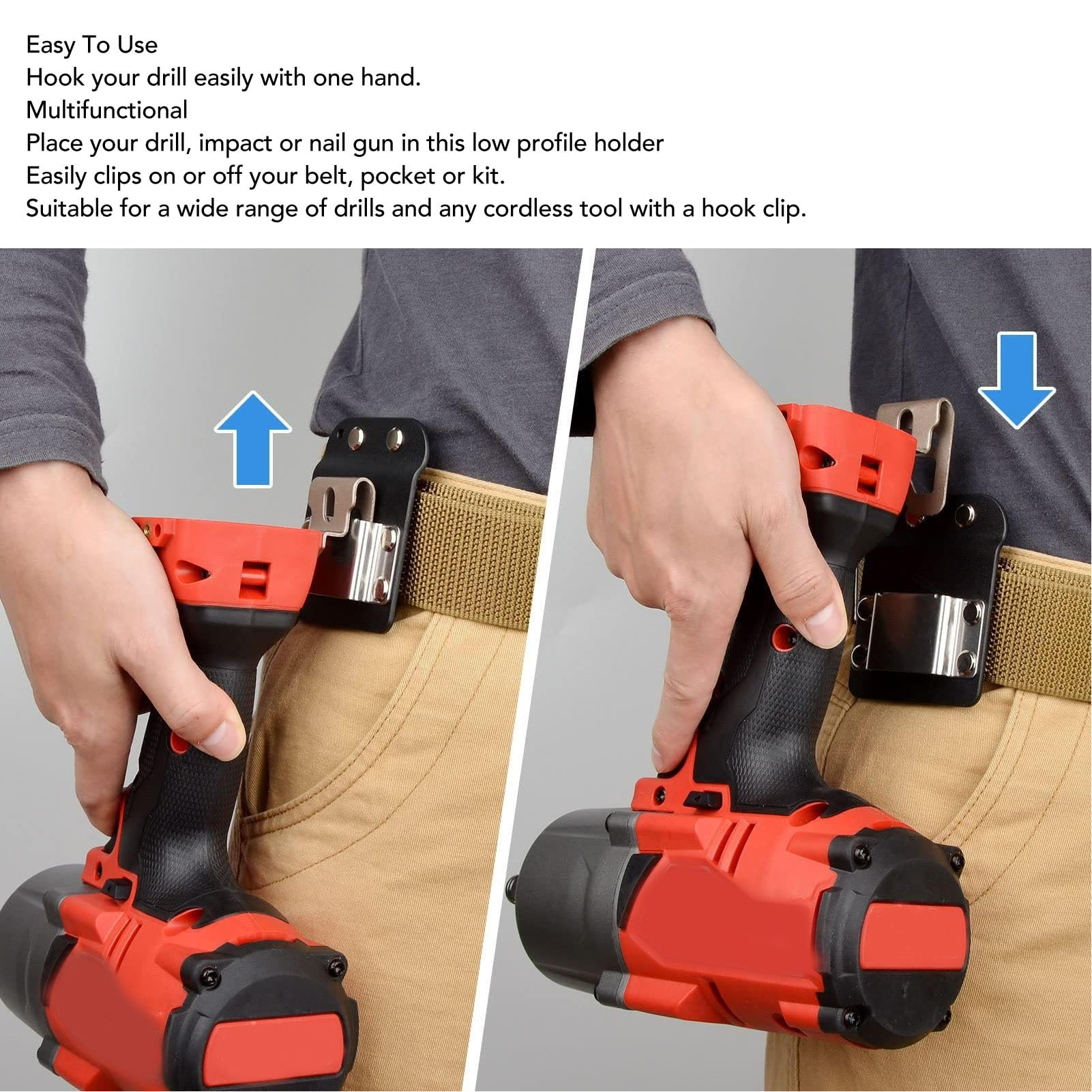 Easy To Use
Hook your drill easily with one hand.
Multifunctional
Place your drill, impact or nail gun in this low profile holder
Easily clips on or off your belt, pocket or kit.
Suitable for a wide range of drills and any cordless tool with a hook clip.