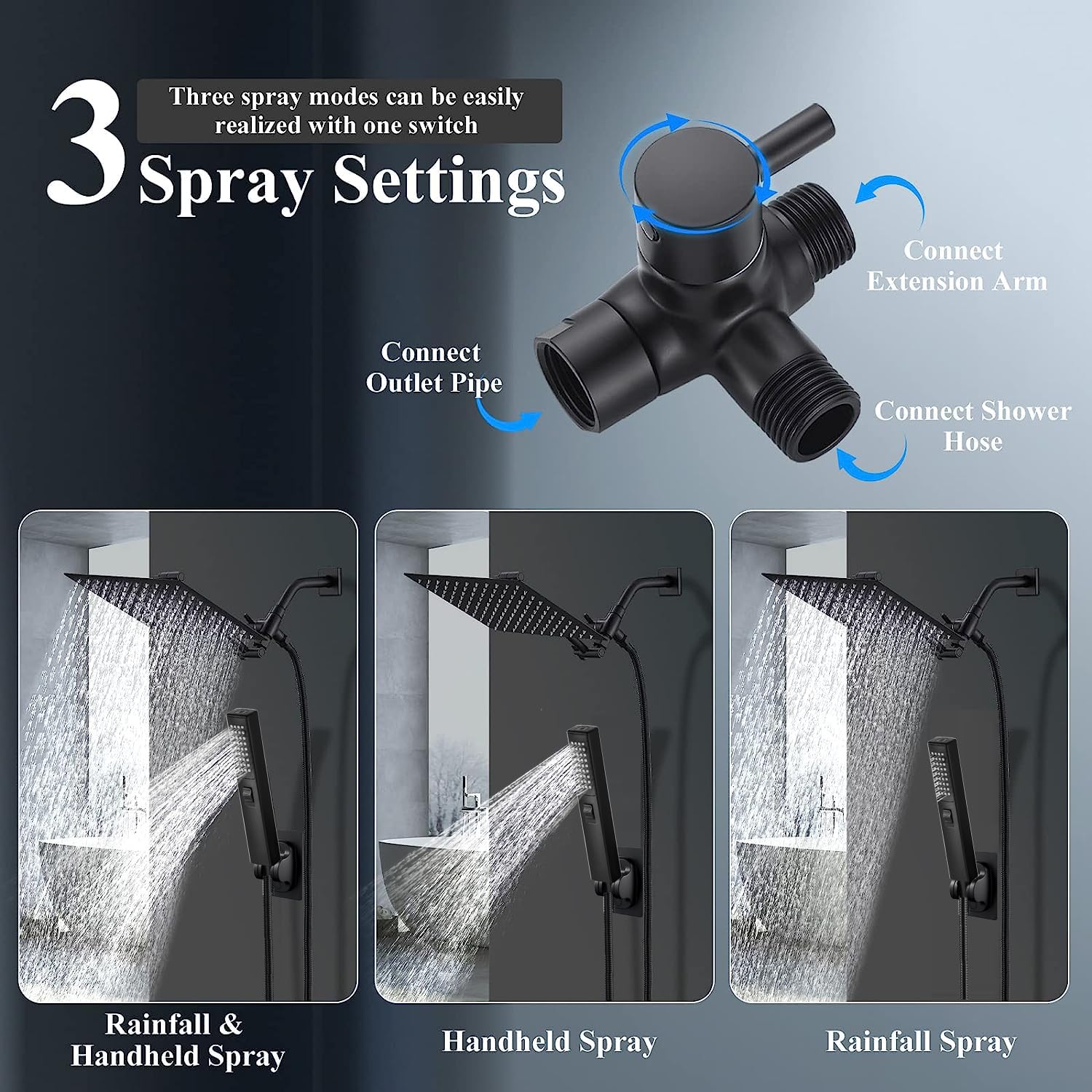 3 Spray Settings

Three spray modes can be easily realized with one switch

Connect Extension Arm

Connect Outlet Pipe

Connect Shower Hose

Rainfall & Handheld Spray

Handheld Spray

Rainfall Spray