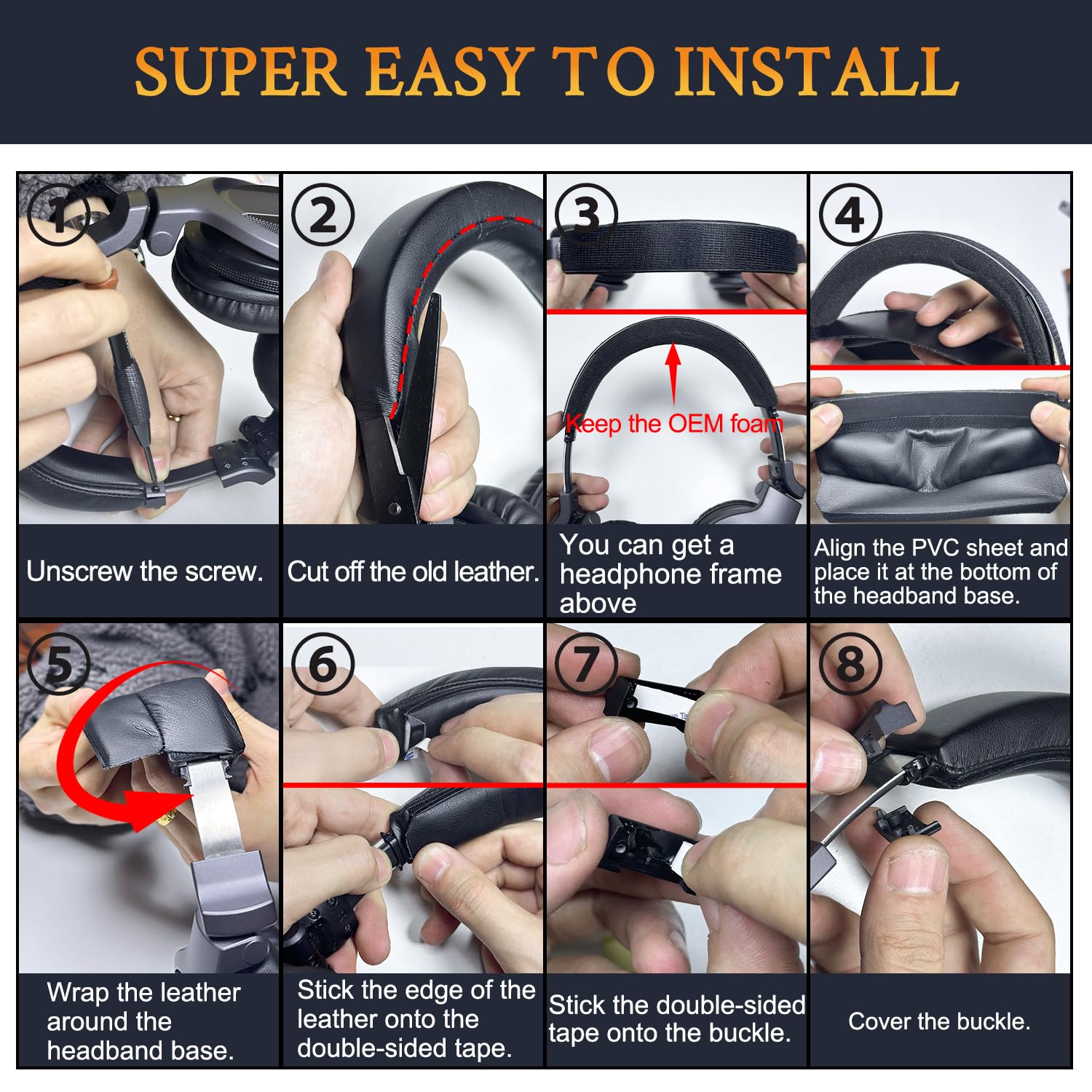 SUPER EASY TO INSTALL

①

Unscrew the screw.

②

Cut off the old leather.

③

Keep the OEM foam

You can get a headphone frame above

④

Align the PVC sheet and place it at the bottom of the headband base.

⑤

Wrap the leather around the headband base.

⑥

Stick the edge of the leather onto the double-sided tape.

⑦

Stick the double-sided tape onto the buckle.

⑧

Cover the buckle.