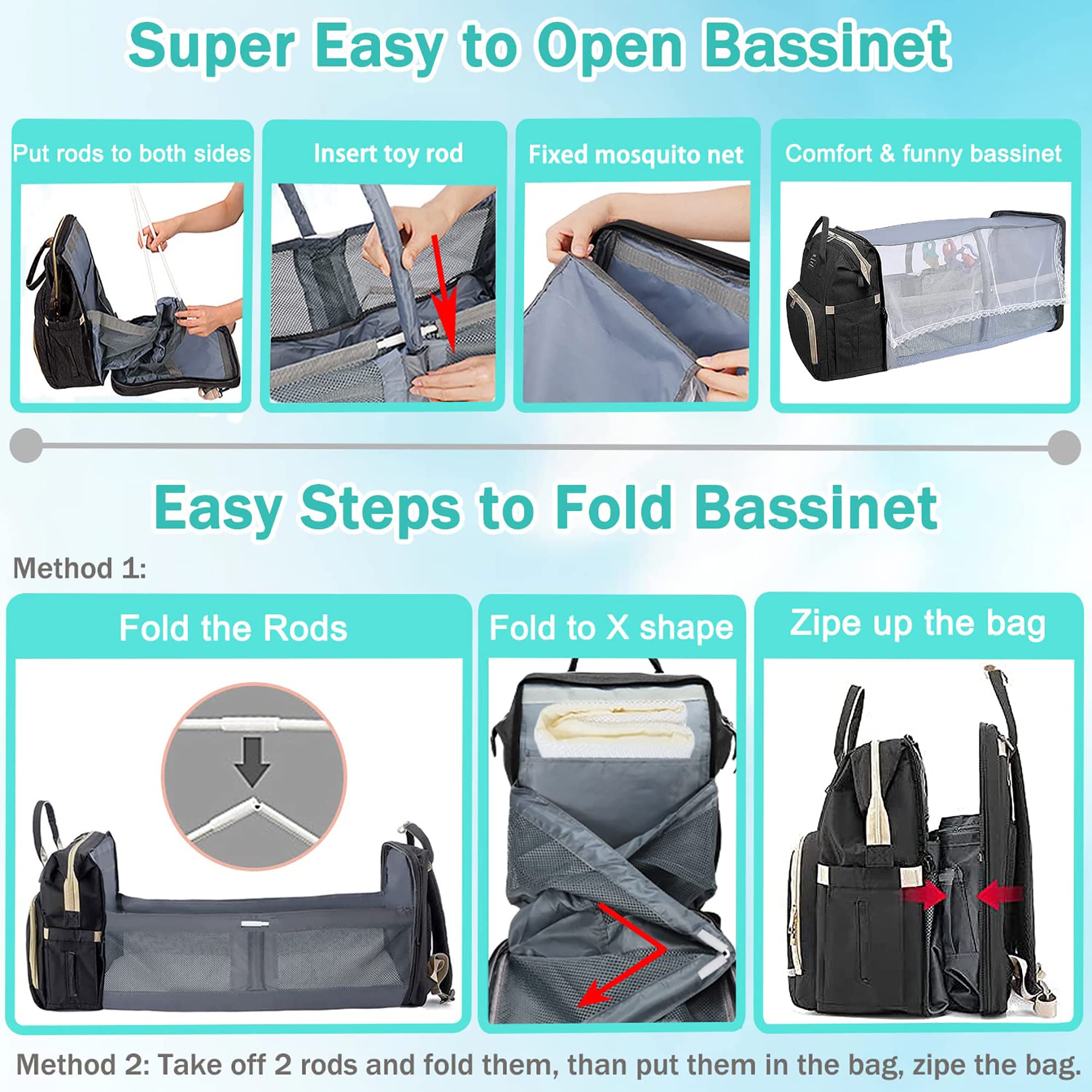 Super Easy to Open Bassinet

Put rods to both sides

Insert toy rod

Fixed mosquito net

Comfort & funny bassinet

Easy Steps to Fold Bassinet

Method 1:

Fold the Rods

Fold to X shape

Zipe up the bag

Method 2: Take off 2 rods and fold them, than put them in the bag, zipe the bag.