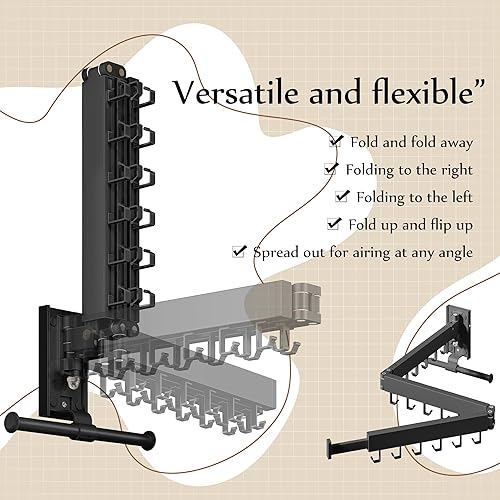 Versatile and flexible”

☑ Fold and fold away
☑ Folding to the right
☑ Folding to the left
☑ Fold up and flip up
☑ Spread out for airing at any angle