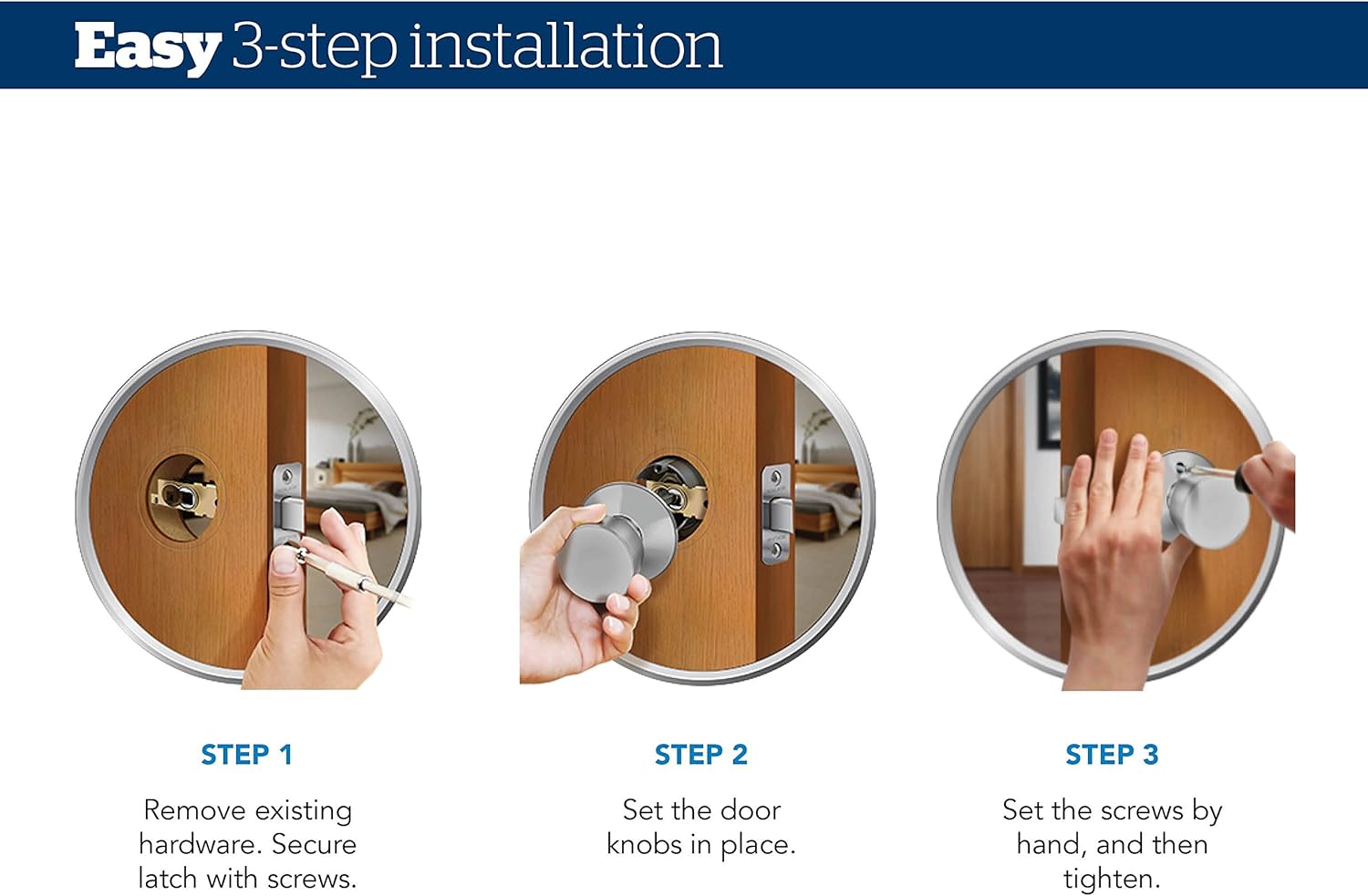 Easy 3-step installation

STEP 1

Remove existing hardware. Secure latch with screws.

STEP 2

Set the door knobs in place.

STEP 3

Set the screws by hand, and then tighten.