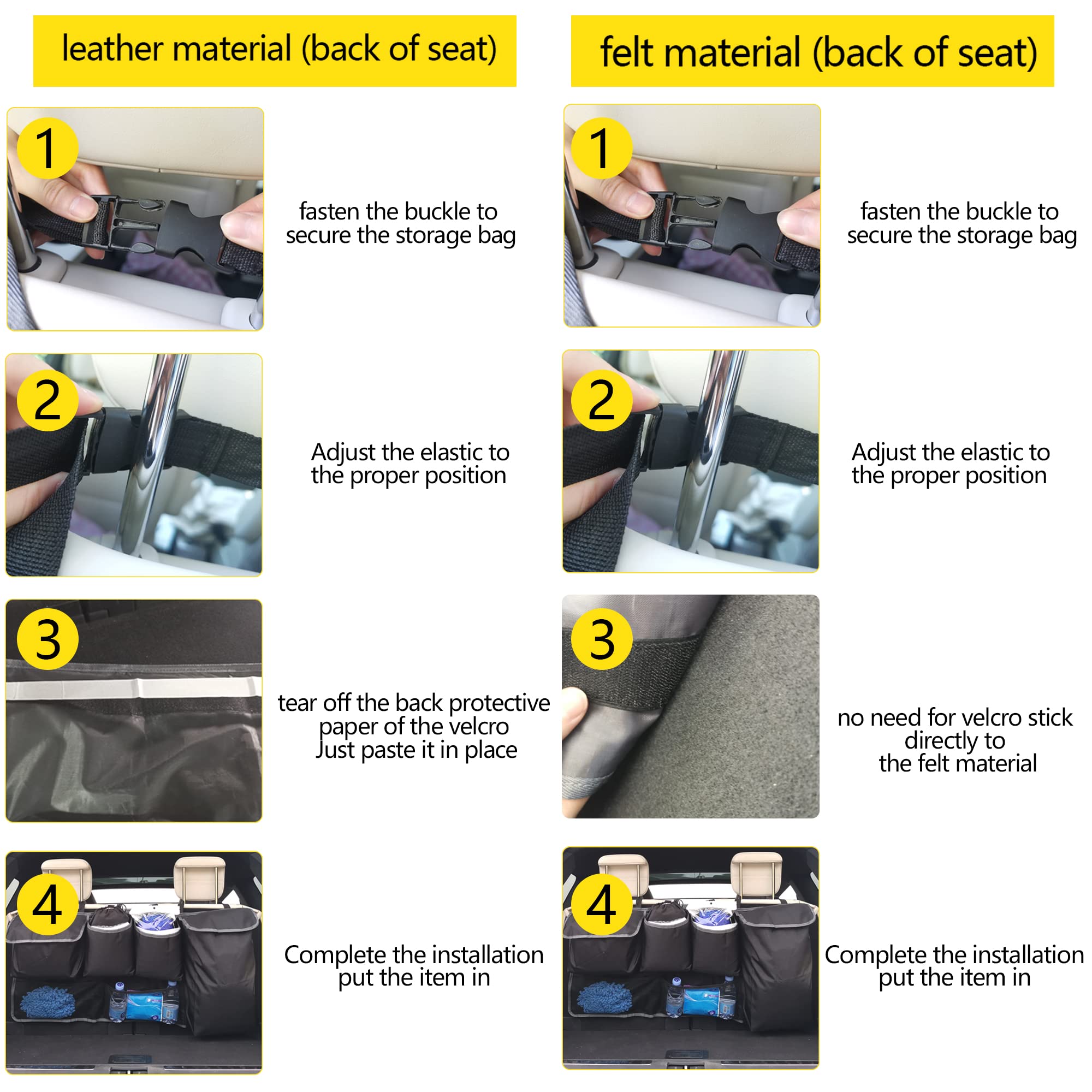 leather material (back of seat)

1

fasten the buckle to secure the storage bag

2

Adjust the elastic to the proper position

3

tear off the back protective paper of the velcro Just paste it in place

4

Complete the installation put the item in

felt material (back of seat)

1

fasten the buckle to secure the storage bag

2

Adjust the elastic to the proper position

3

no need for velcro stick directly to the felt material

4

Complete the installation put the item in