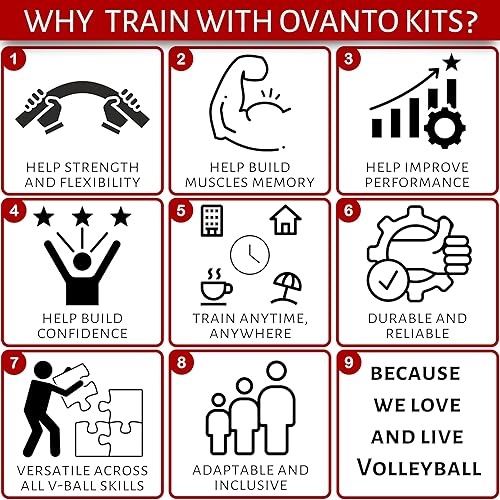 WHY TRAIN WITH OVANTO KITS?

1
HELP STRENGTH AND FLEXIBILITY

2
HELP BUILD MUSCLES MEMORY

3
HELP IMPROVE PERFORMANCE

4
HELP BUILD CONFIDENCE

5
TRAIN ANYTIME, ANYWHERE

6
DURABLE AND RELIABLE

7
VERSATILE ACROSS ALL V-BALL SKILLS

8
ADAPTABLE AND INCLUSIVE

9
BECAUSE WE LOVE AND LIVE VOLLEYBALL