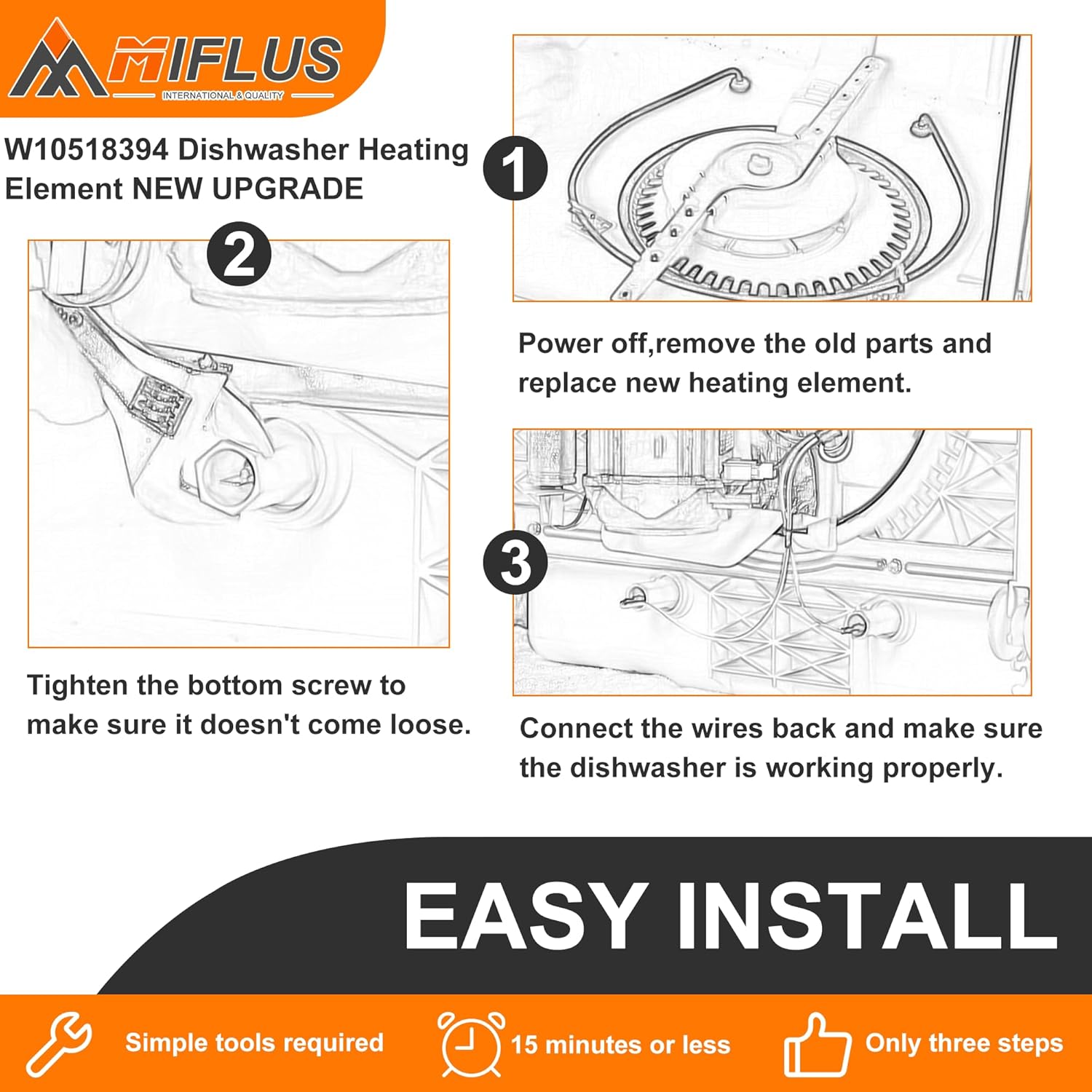 MIFLUS
INTERNATIONAL & QUALITY

W10518394 Dishwasher Heating Element NEW UPGRADE

1

Power off,remove the old parts and replace new heating element.

2

Tighten the bottom screw to make sure it doesn't come loose.

3

Connect the wires back and make sure the dishwasher is working properly.

EASY INSTALL

Simple tools required

15 minutes or less

Only three steps