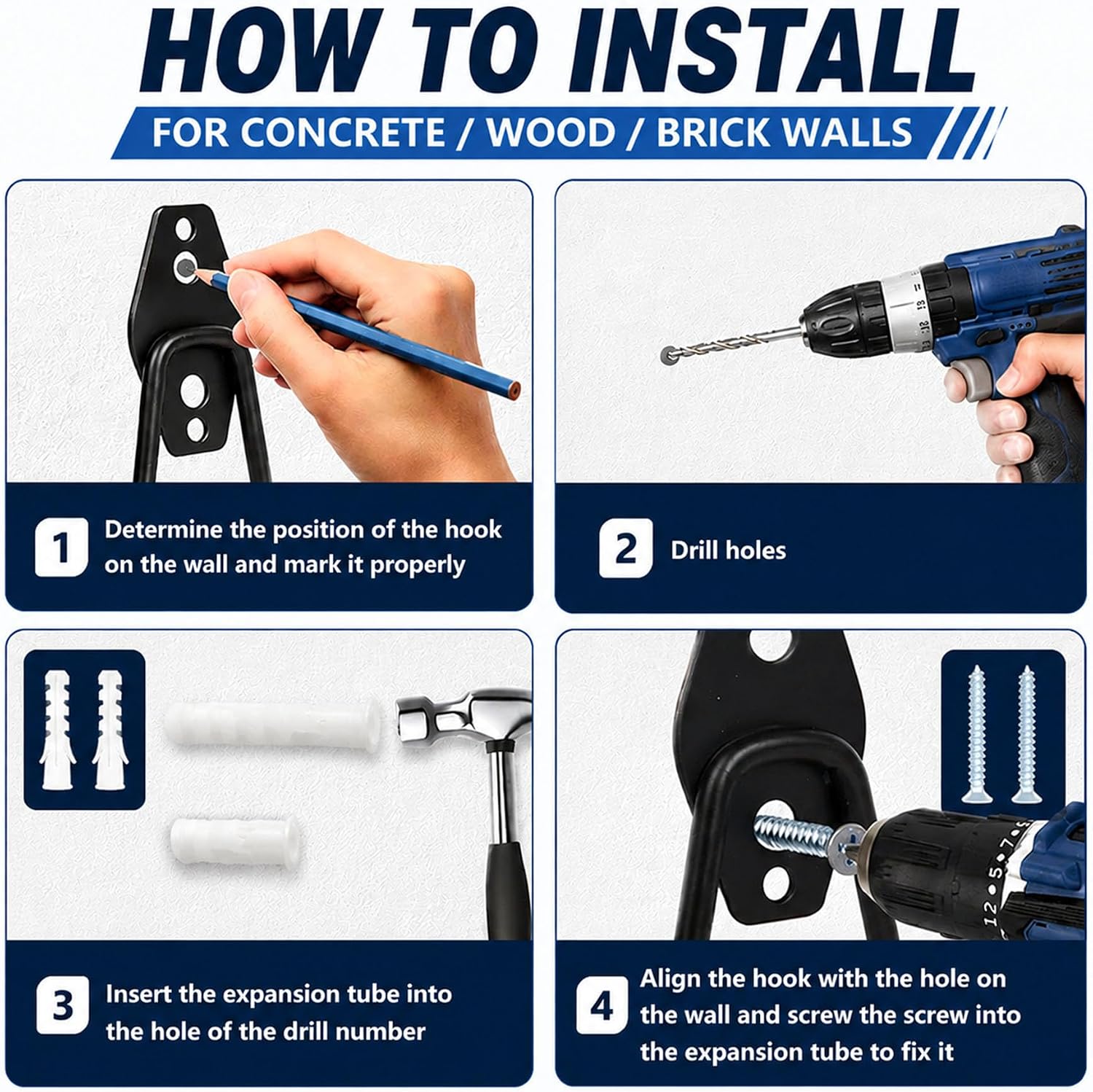 HOW TO INSTALL

FOR CONCRETE / WOOD / BRICK WALLS

1 Determine the position of the hook on the wall and mark it properly

2 Drill holes

3 Insert the expansion tube into the hole of the drill number

4 Align the hook with the hole on the wall and screw the screw into the expansion tube to fix it