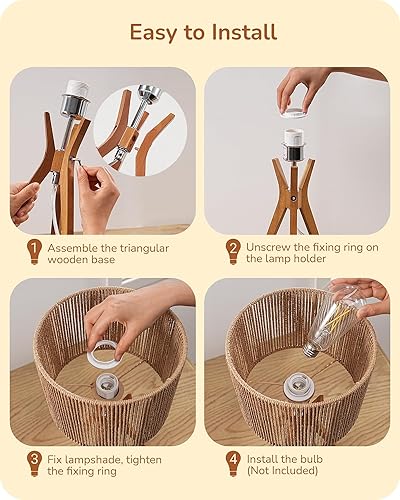 Easy to Install

1 Assemble the triangular wooden base

2 Unscrew the fixing ring on the lamp holder

3 Fix lampshade, tighten the fixing ring

4 Install the bulb (Not Included)