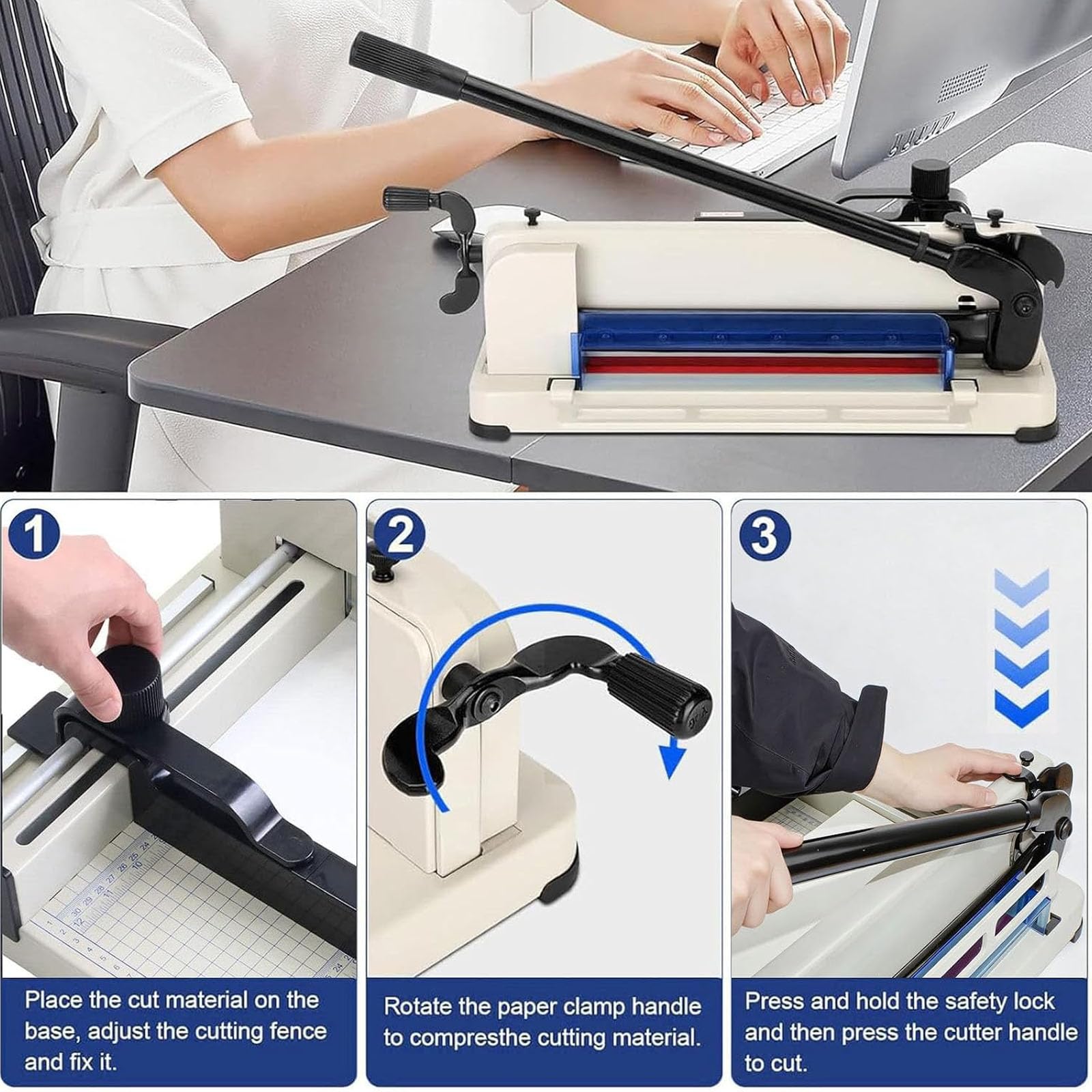 1

Place the cut material on the base, adjust the cutting fence and fix it.

2

Rotate the paper clamp handle to compresthe cutting material.

3

Press and hold the safety lock and then press the cutter handle to cut.