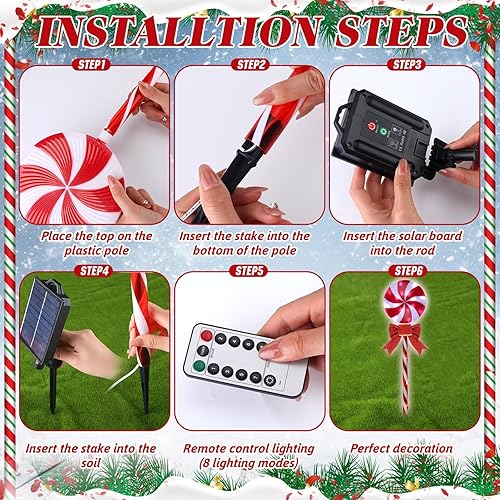 INSTALLTION STEPS

STEP1

Place the top on the plastic pole

STEP2

Insert the stake into the bottom of the pole

STEP3

Insert the solar board into the rod

STEP4

Insert the stake into the soil

STEP5

Remote control lighting (8 lighting modes)

STEP6

Perfect decoration