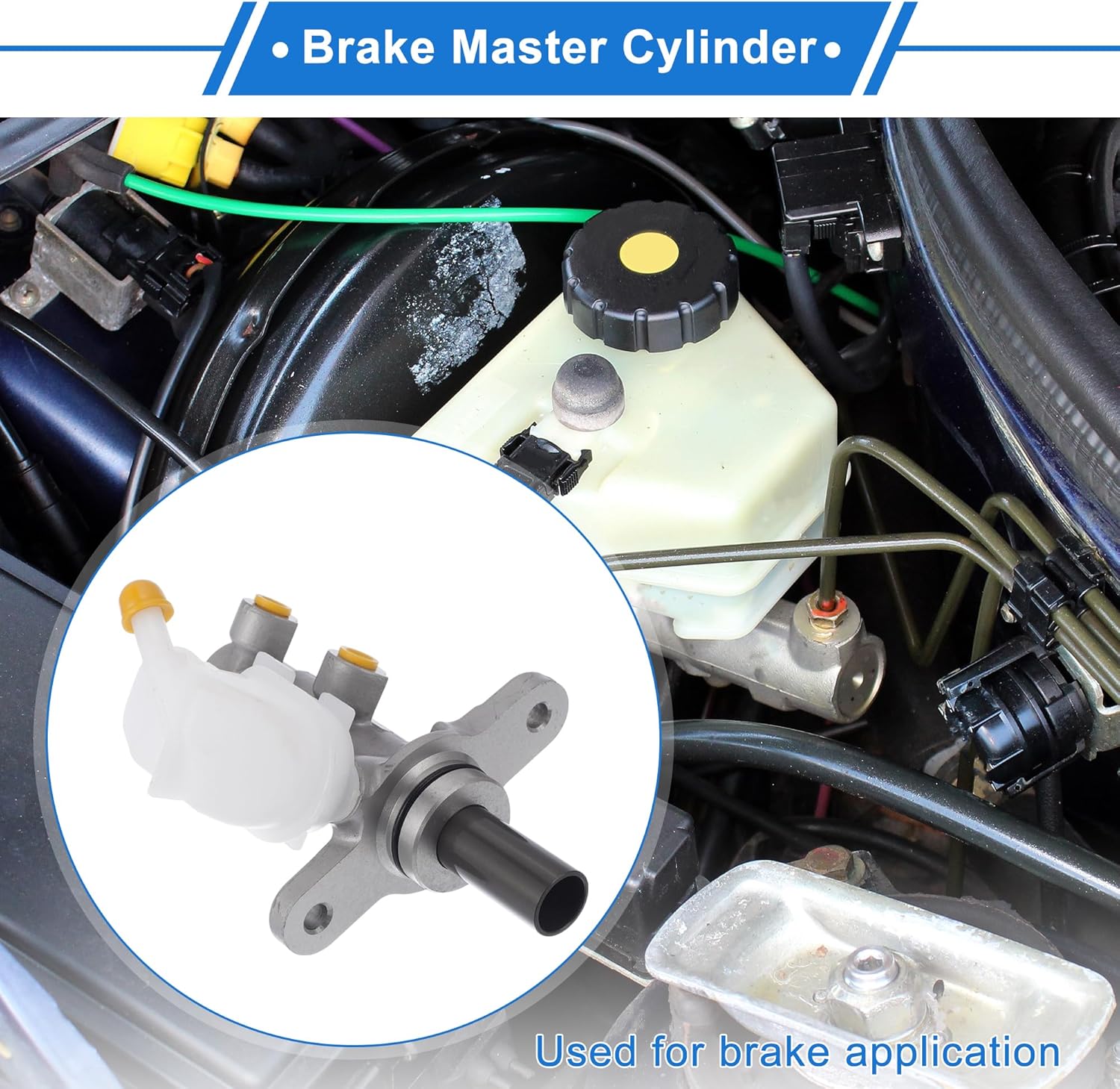 • Brake Master Cylinder •

Used for brake application