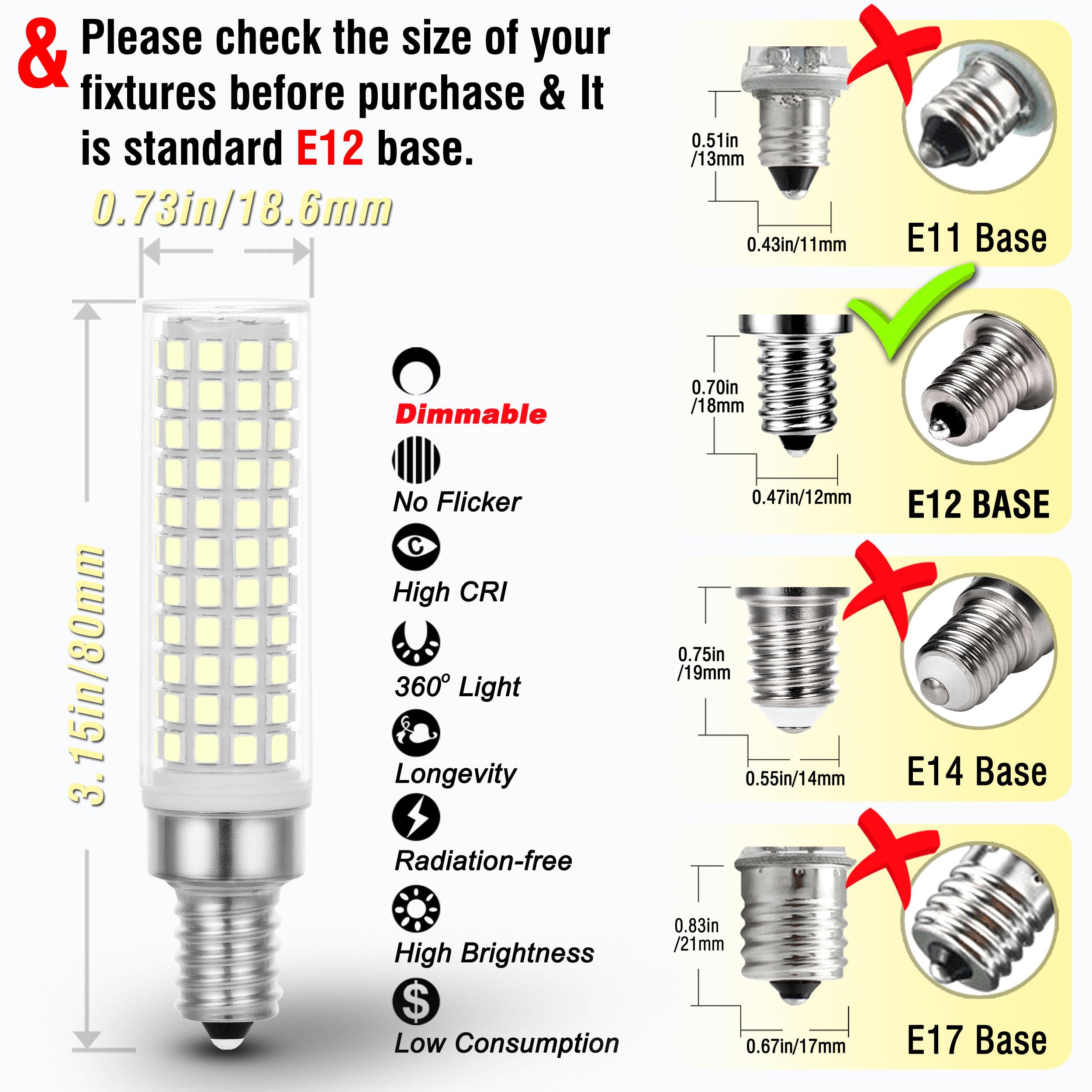 & Please check the size of your fixtures before purchase & It is standard E12 base.

0.73in/18.6mm

3.15in/80mm

Dimmable

No Flicker

High CRI

360° Light

Longevity

Radiation-free

High Brightness

Low Consumption

0.51in /13mm

0.43in/11mm

E11 Base

0.70in /18mm

0.47in/12mm

E12 BASE

0.75in /19mm

0.55in/14mm

E14 Base

0.83in /21mm

0.67in/17mm

E17 Base