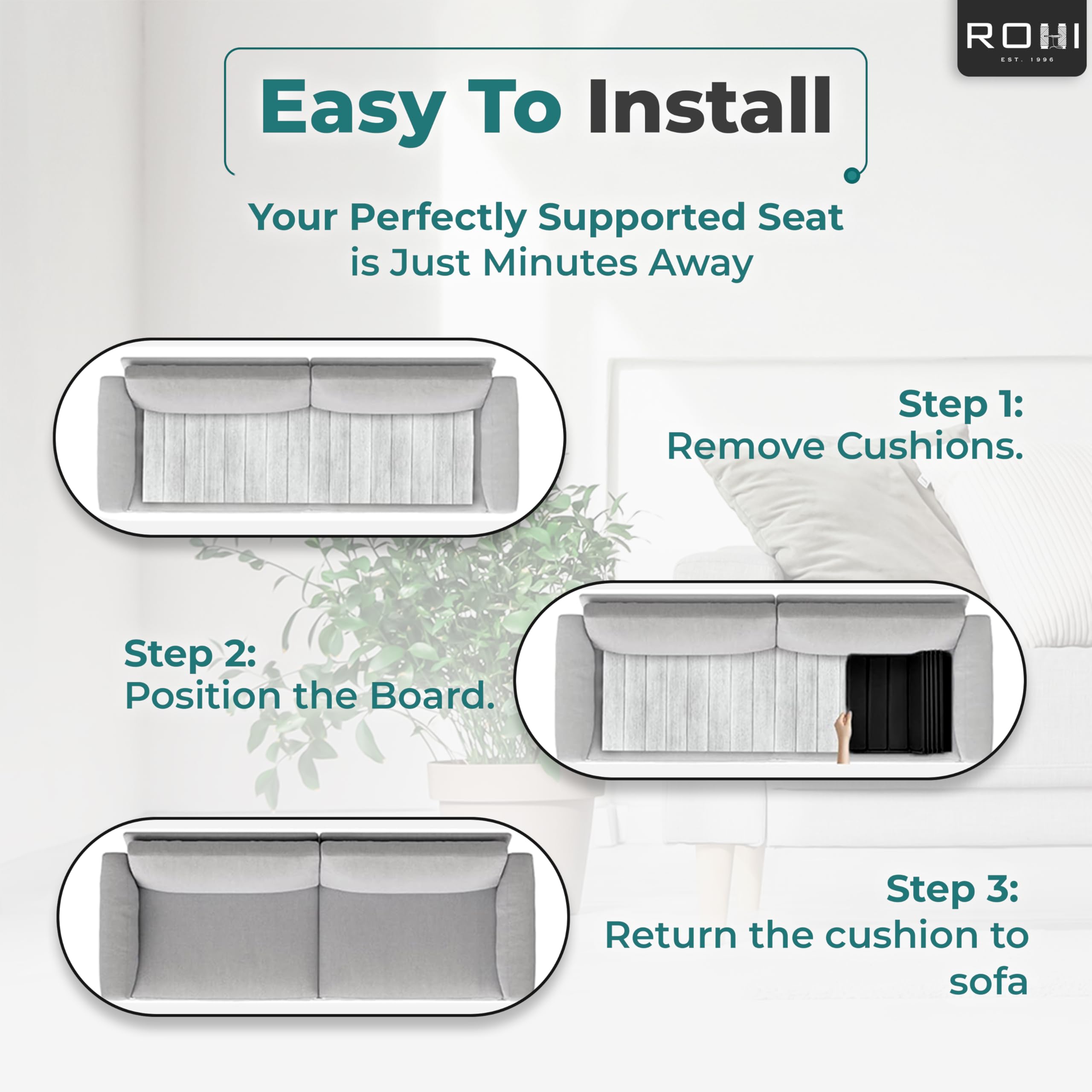 ROHI
EST. 1996

Easy To Install

Your Perfectly Supported Seat is Just Minutes Away

Step 1:
Remove Cushions.

Step 2:
Position the Board.

Step 3:
Return the cushion to sofa