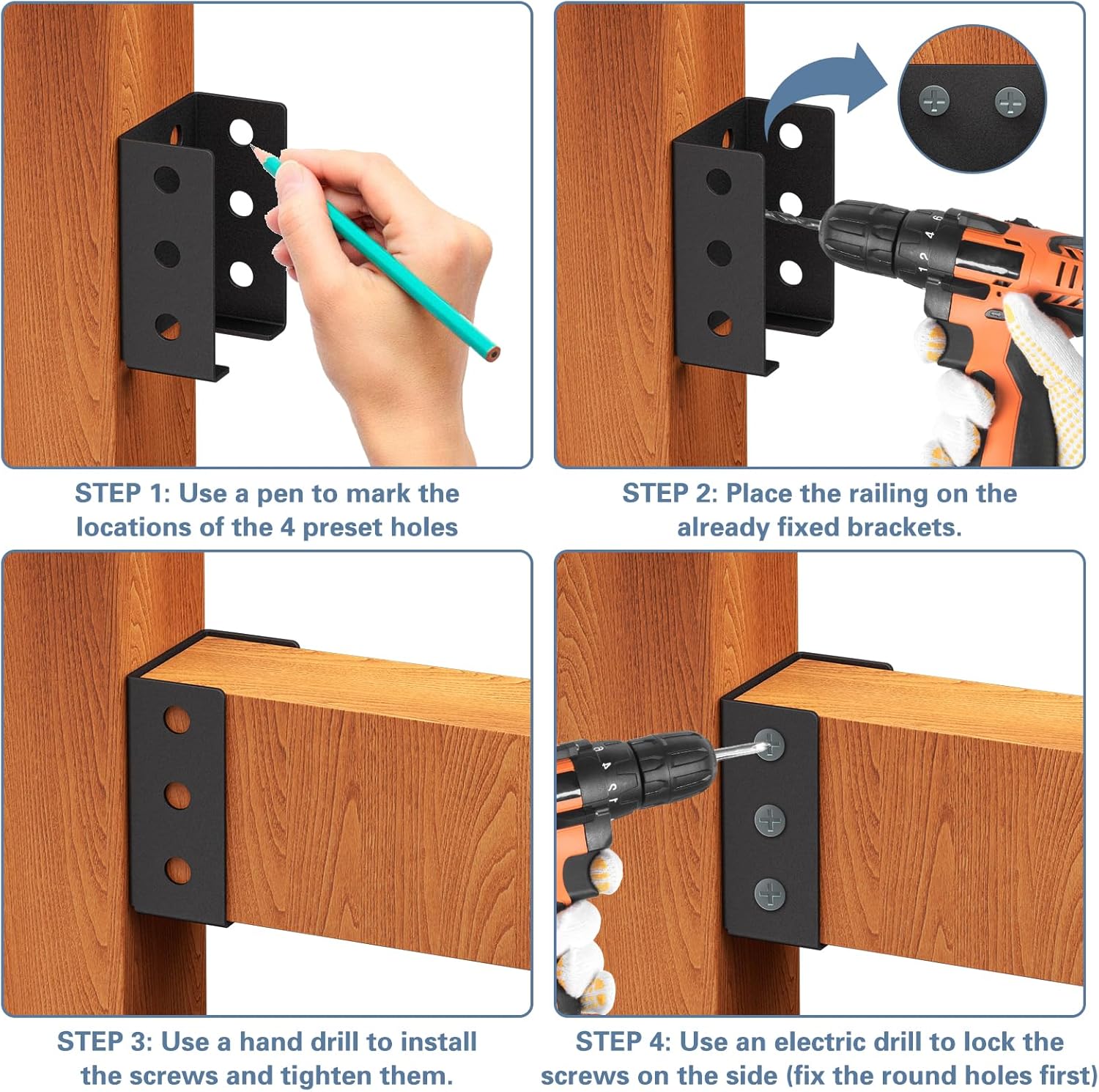 STEP 1: Use a pen to mark the locations of the 4 preset holes

STEP 2: Place the railing on the already fixed brackets.

STEP 3: Use a hand drill to install the screws and tighten them.

STEP 4: Use an electric drill to lock the screws on the side (fix the round holes first)