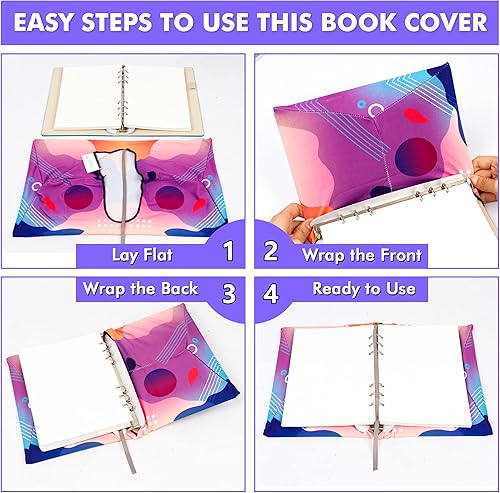 EASY STEPS TO USE THIS BOOK COVER

Lay Flat 1

2 Wrap the Front

Wrap the Back 3

4 Ready to Use