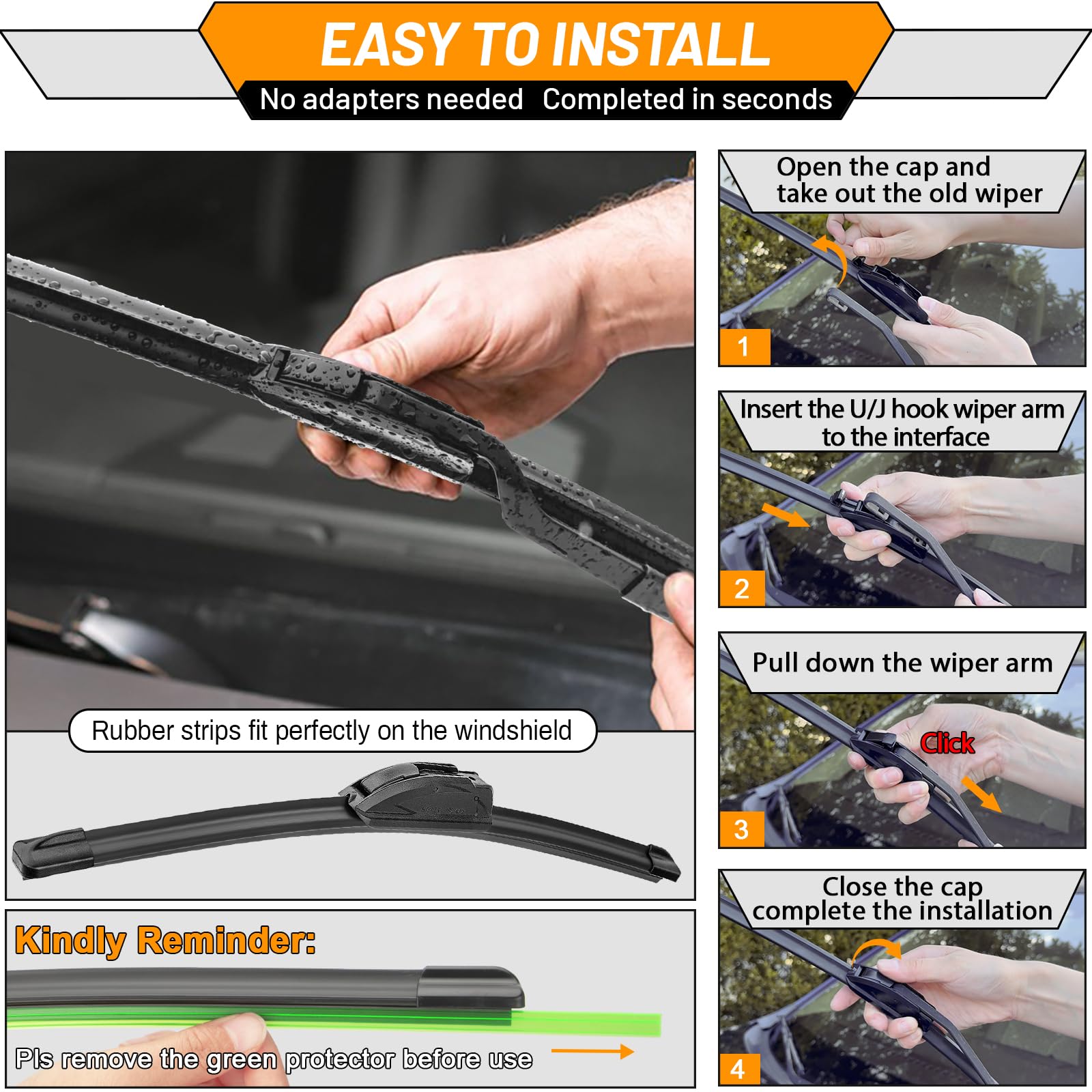 EASY TO INSTALL

No adapters needed   Completed in seconds

Rubber strips fit perfectly on the windshield

Kindly Reminder:

Pls remove the green protector before use

Open the cap and take out the old wiper

1

Insert the U/J hook wiper arm to the interface

2

Pull down the wiper arm

Click

3

Close the cap complete the installation

4