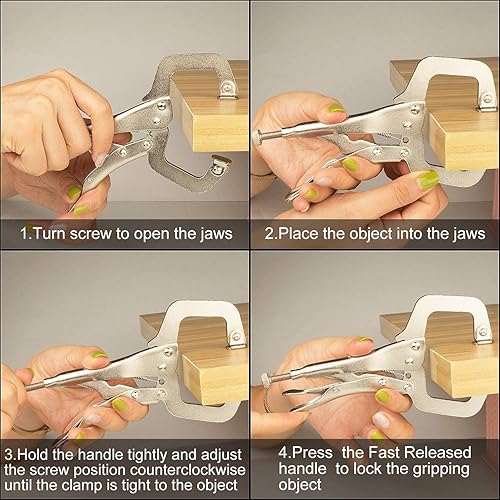 1.Turn screw to open the jaws

2.Place the object into the jaws

3.Hold the handle tightly and adjust the screw position counterclockwise until the clamp is tight to the object

4.Press the Fast Released handle to lock the gripping object