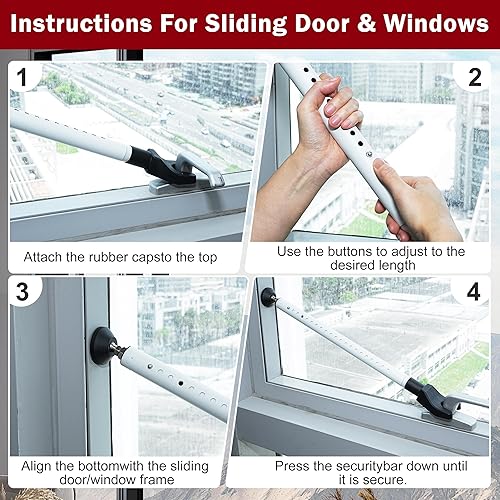 Instructions For Sliding Door & Windows

1

Attach the rubber capsto the top

2

Use the buttons to adjust to the desired length

3

Align the bottomwith the sliding door/window frame

4

Press the securitybar down until it is secure.