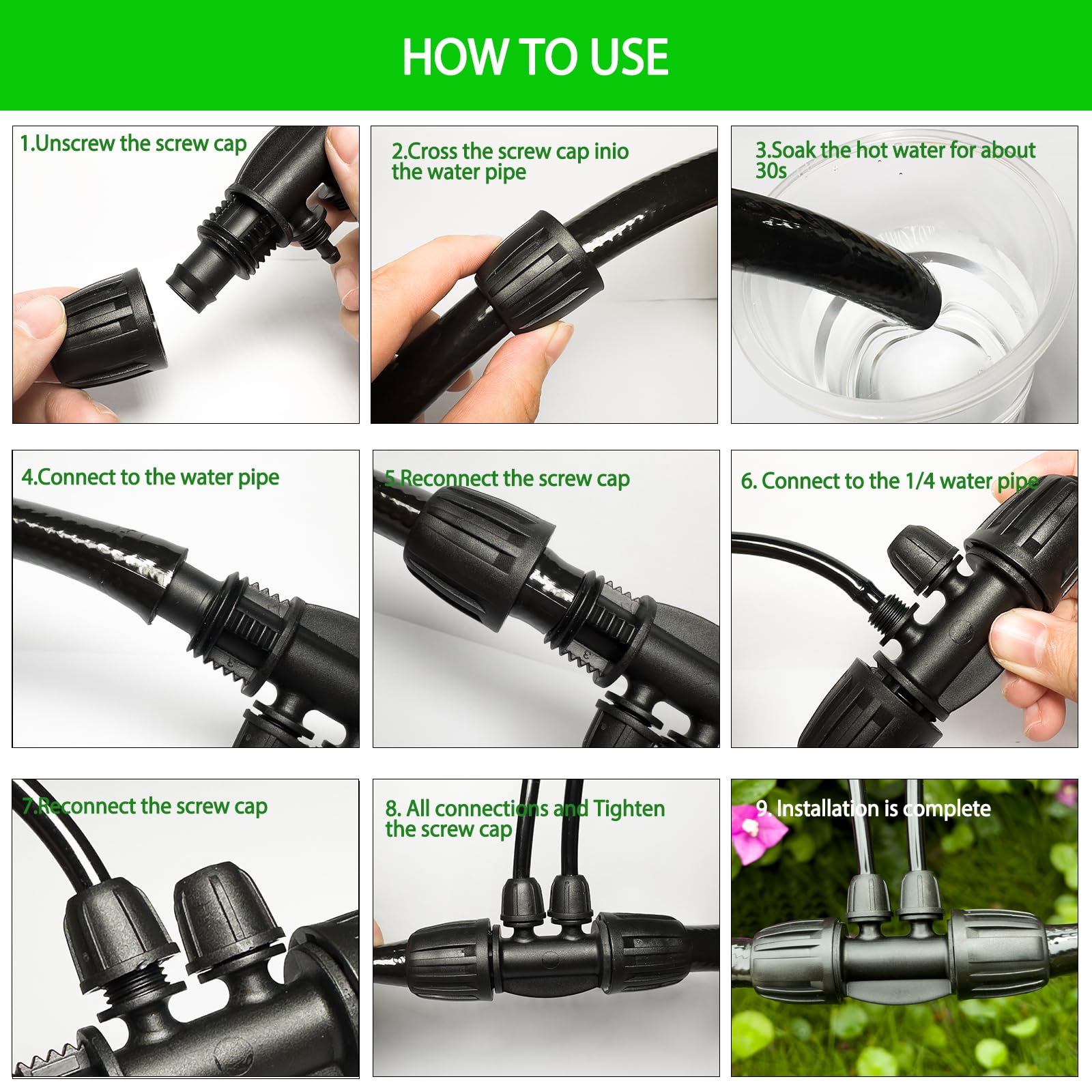 HOW TO USE

1.Unscrew the screw cap

2.Cross the screw cap inio the water pipe

3.Soak the hot water for about 30s

4.Connect to the water pipe

5.Reconnect the screw cap

6. Connect to the 1/4 water pipe

7.Reconnect the screw cap

8. All connections and Tighten the screw cap

9. Installation is complete