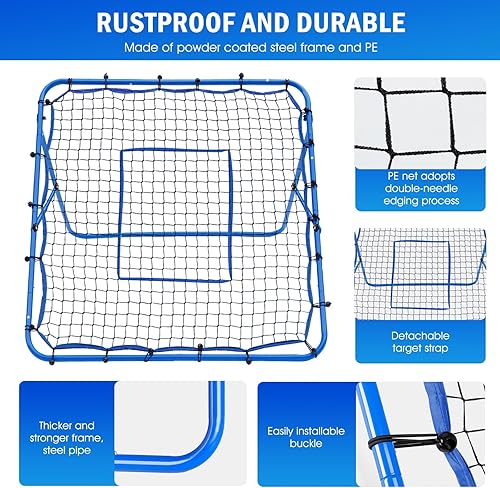 RUSTPROOF AND DURABLE

Made of powder coated steel frame and PE

PE net adopts double-needle edging process

Detachable target strap

Thicker and stronger frame, steel pipe

Easily installable buckle