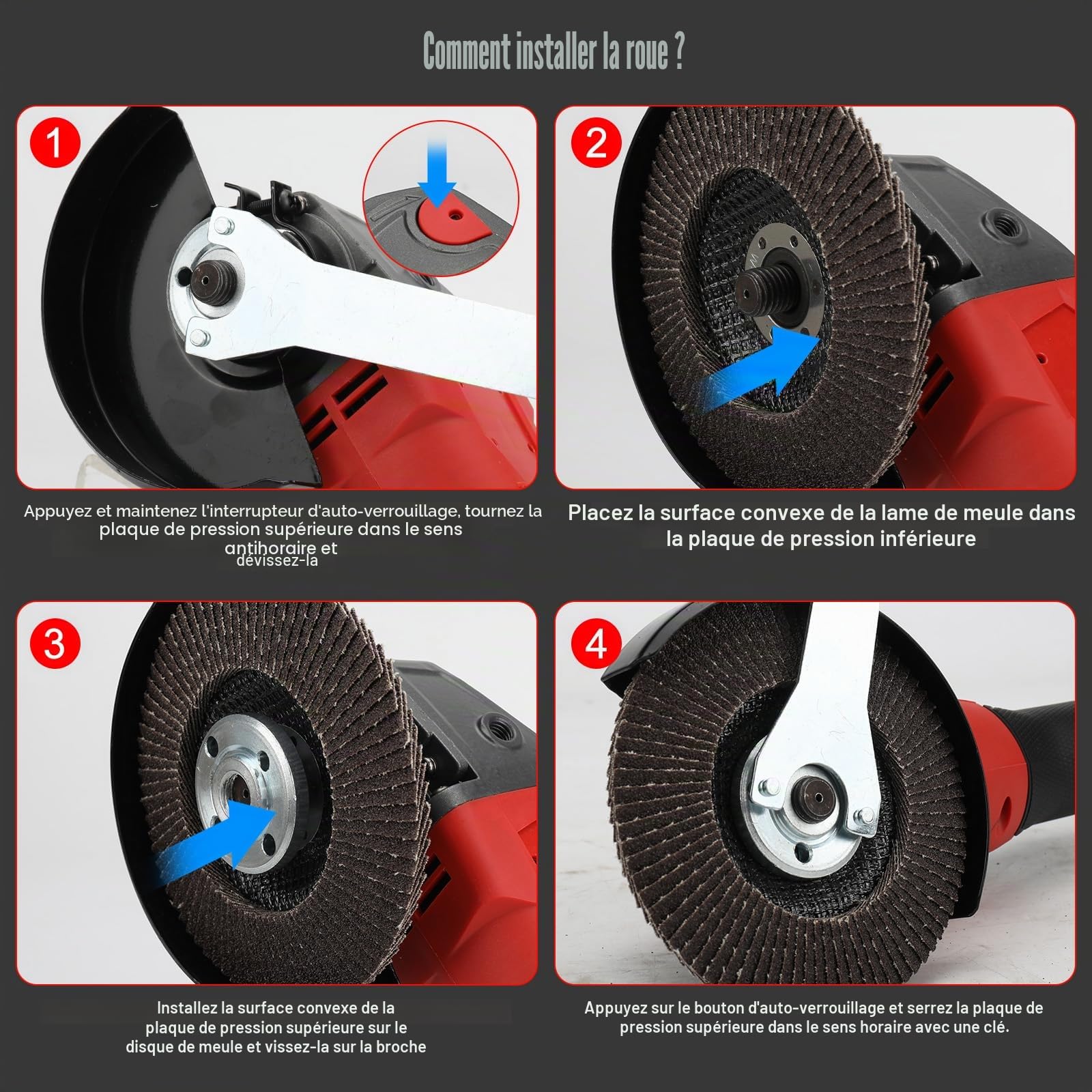 Comment installer la roue ?

1

Appuyez et maintenez l'interrupteur d'auto-verrouillage, tournez la plaque de pression supérieure dans le sens antihoraire et dévissez-la

2

Placez la surface convexe de la lame de meule dans la plaque de pression inférieure

3

Installez la surface convexe de la plaque de pression supérieure sur le disque de meule et vissez-la sur la broche

4

Appuyez sur le bouton d'auto-verrouillage et serrez la plaque de pression supérieure dans le sens horaire avec une clé.