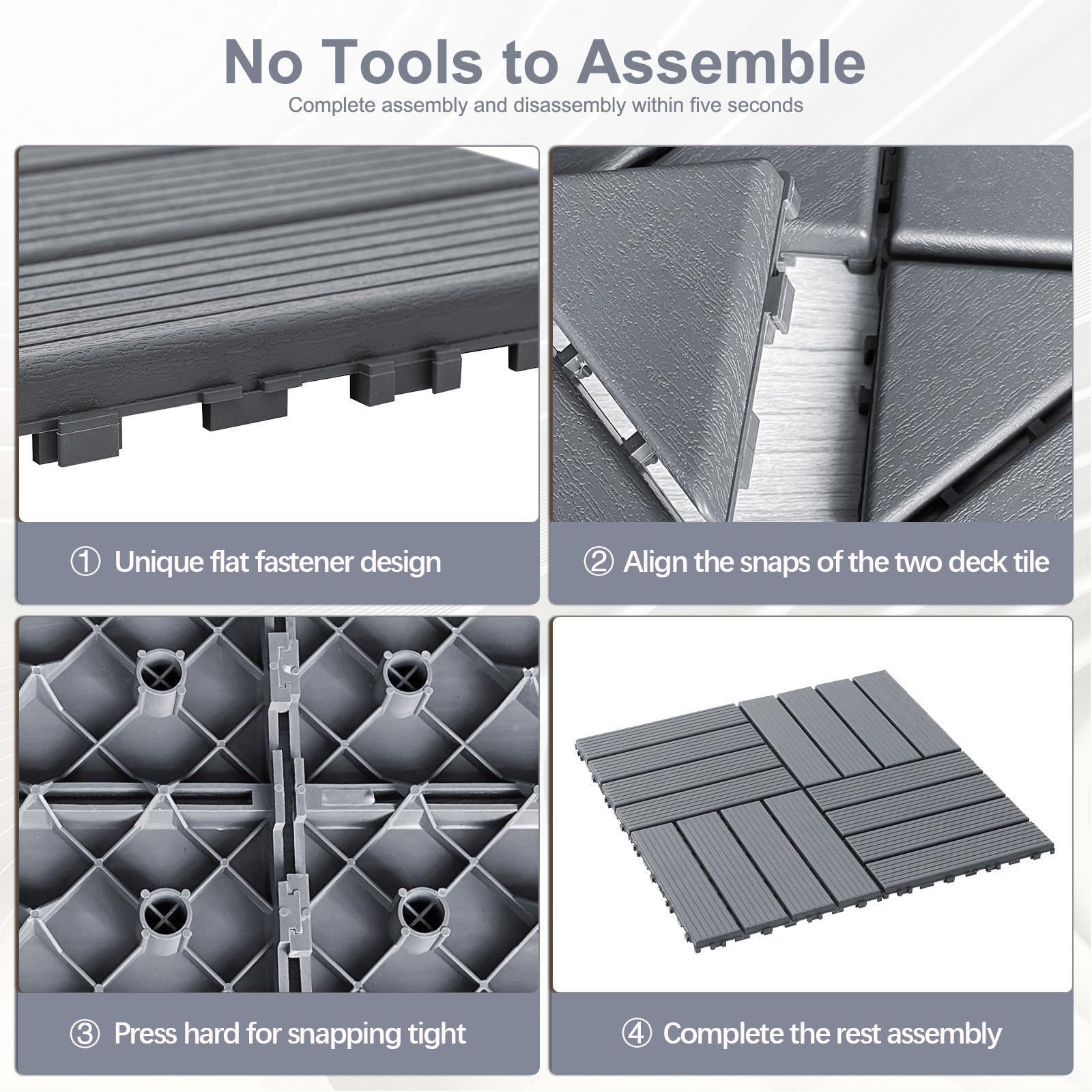 No Tools to Assemble

Complete assembly and disassembly within five seconds

① Unique flat fastener design

② Align the snaps of the two deck tile

③ Press hard for snapping tight

④ Complete the rest assembly