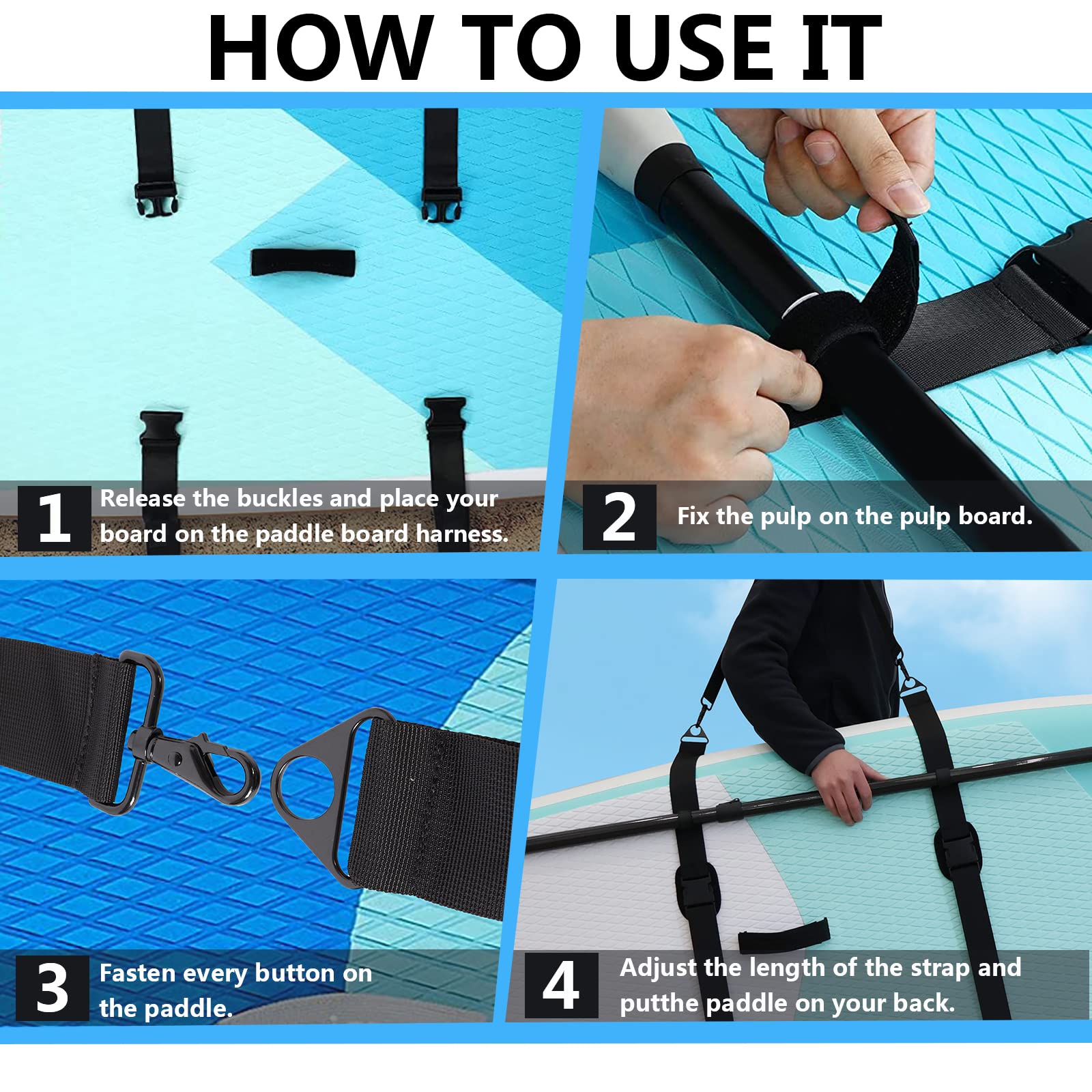 HOW TO USE IT

1 Release the buckles and place your board on the paddle board harness.

2 Fix the pulp on the pulp board.

3 Fasten every button on the paddle.

4 Adjust the length of the strap and putthe paddle on your back.