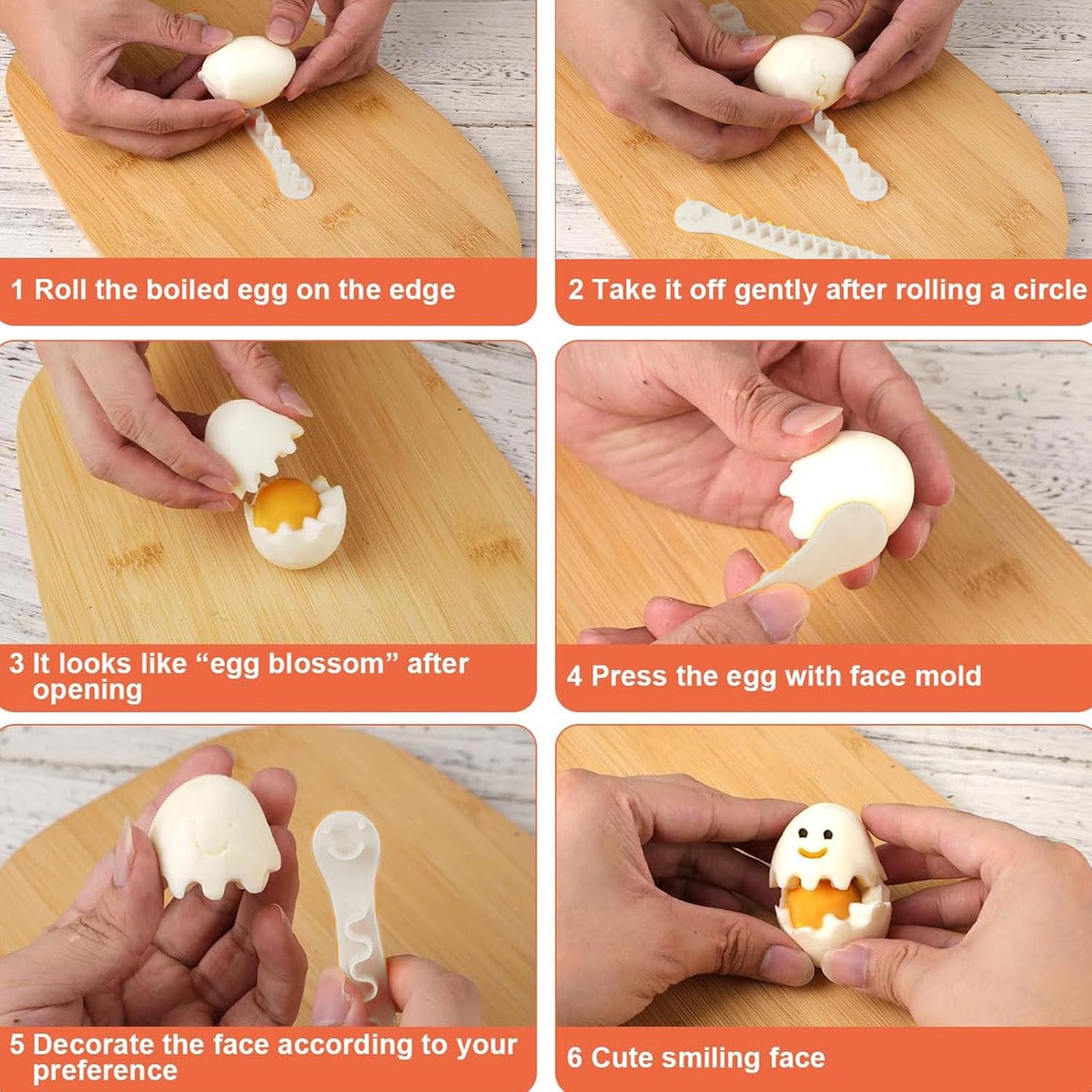 1 Roll the boiled egg on the edge

2 Take it off gently after rolling a circle

3 It looks like “egg blossom” after opening

4 Press the egg with face mold

5 Decorate the face according to your preference

6 Cute smiling face