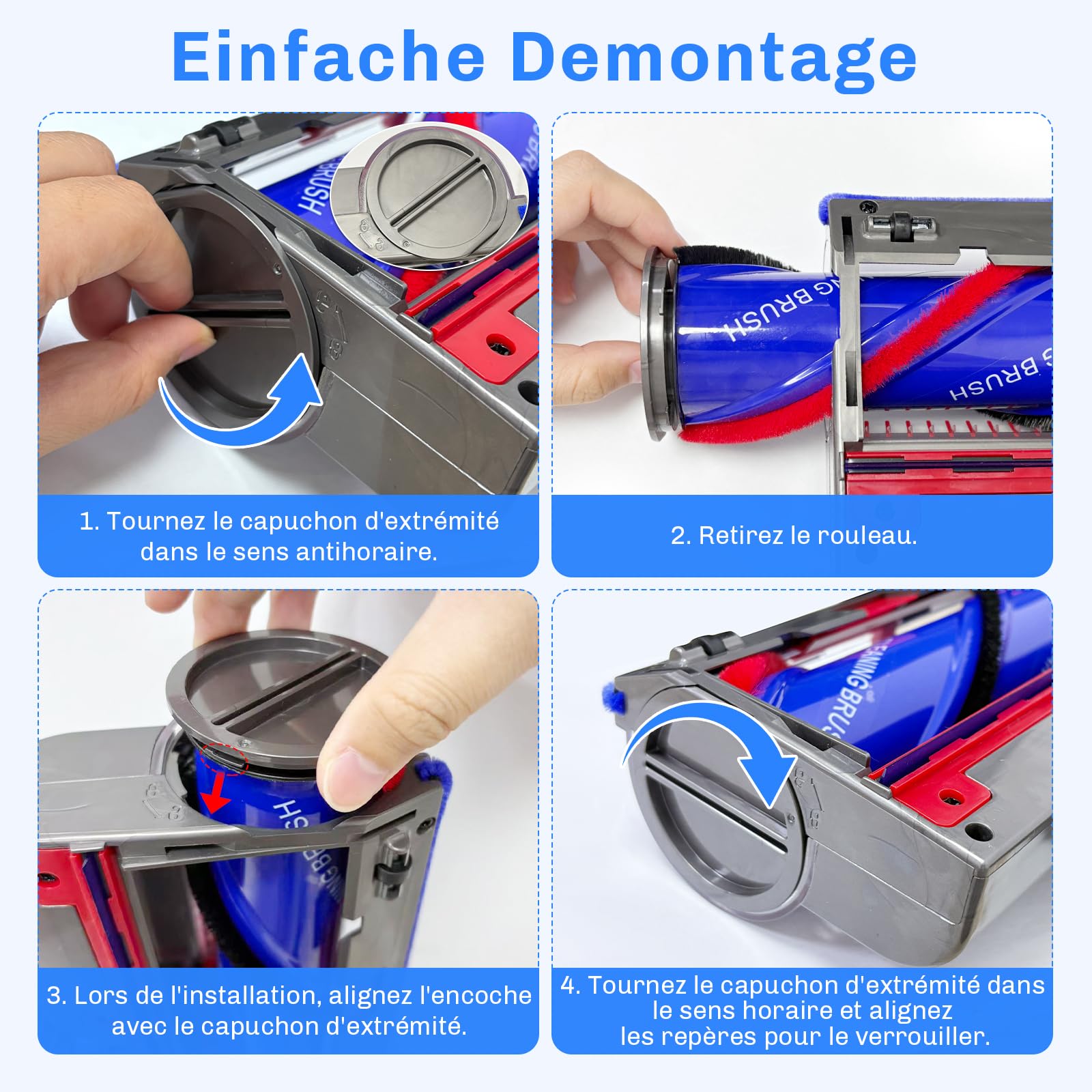 Einfache Demontage

1. Tournez le capuchon d'extrémité dans le sens antihoraire.

2. Retirez le rouleau.

3. Lors de l'installation, alignez l'encoche avec le capuchon d'extrémité.

4. Tournez le capuchon d'extrémité dans le sens horaire et alignez les repères pour le verrouiller.