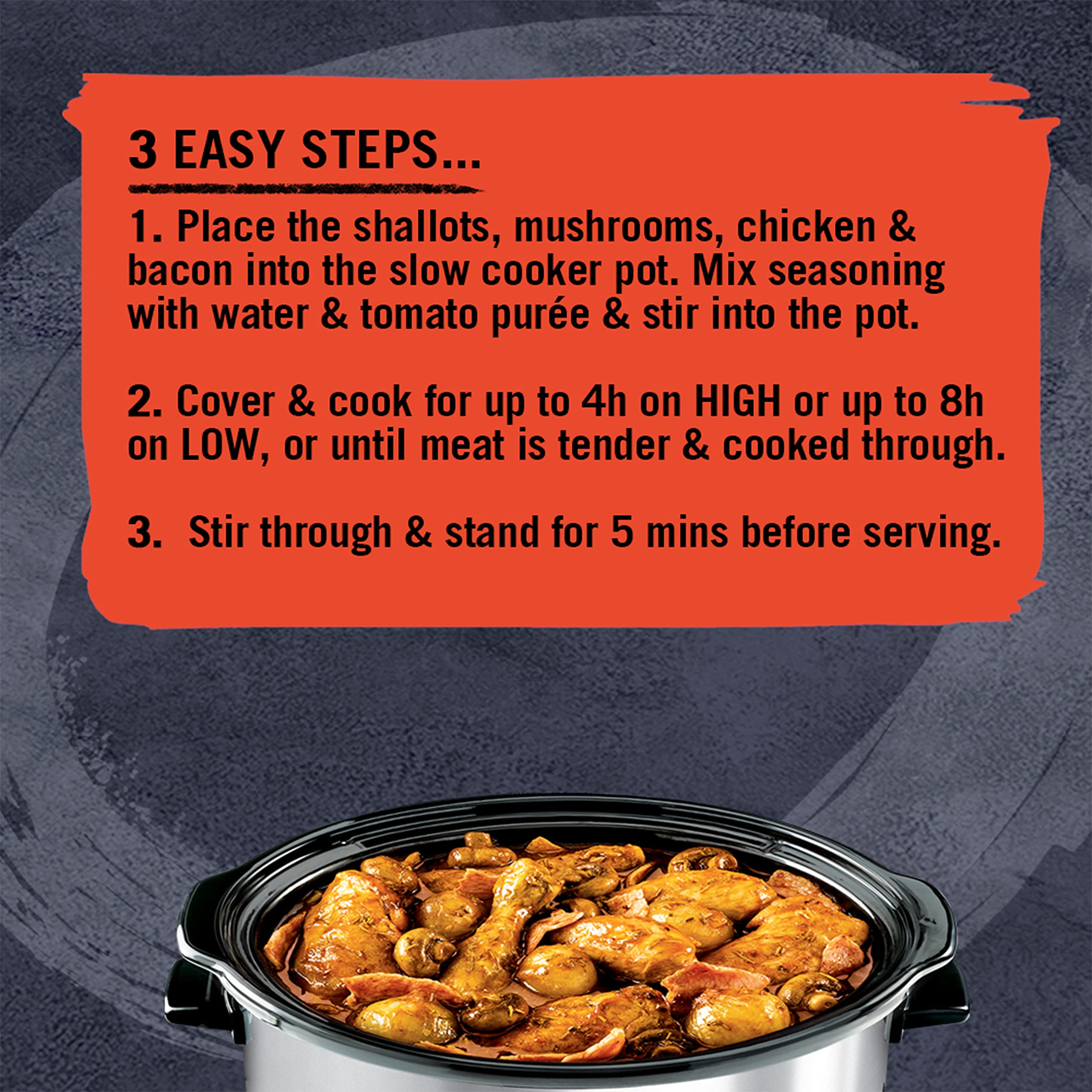 3 EASY STEPS...

1. Place the shallots, mushrooms, chicken & bacon into the slow cooker pot. Mix seasoning with water & tomato purée & stir into the pot.

2. Cover & cook for up to 4h on HIGH or up to 8h on LOW, or until meat is tender & cooked through.

3. Stir through & stand for 5 mins before serving.