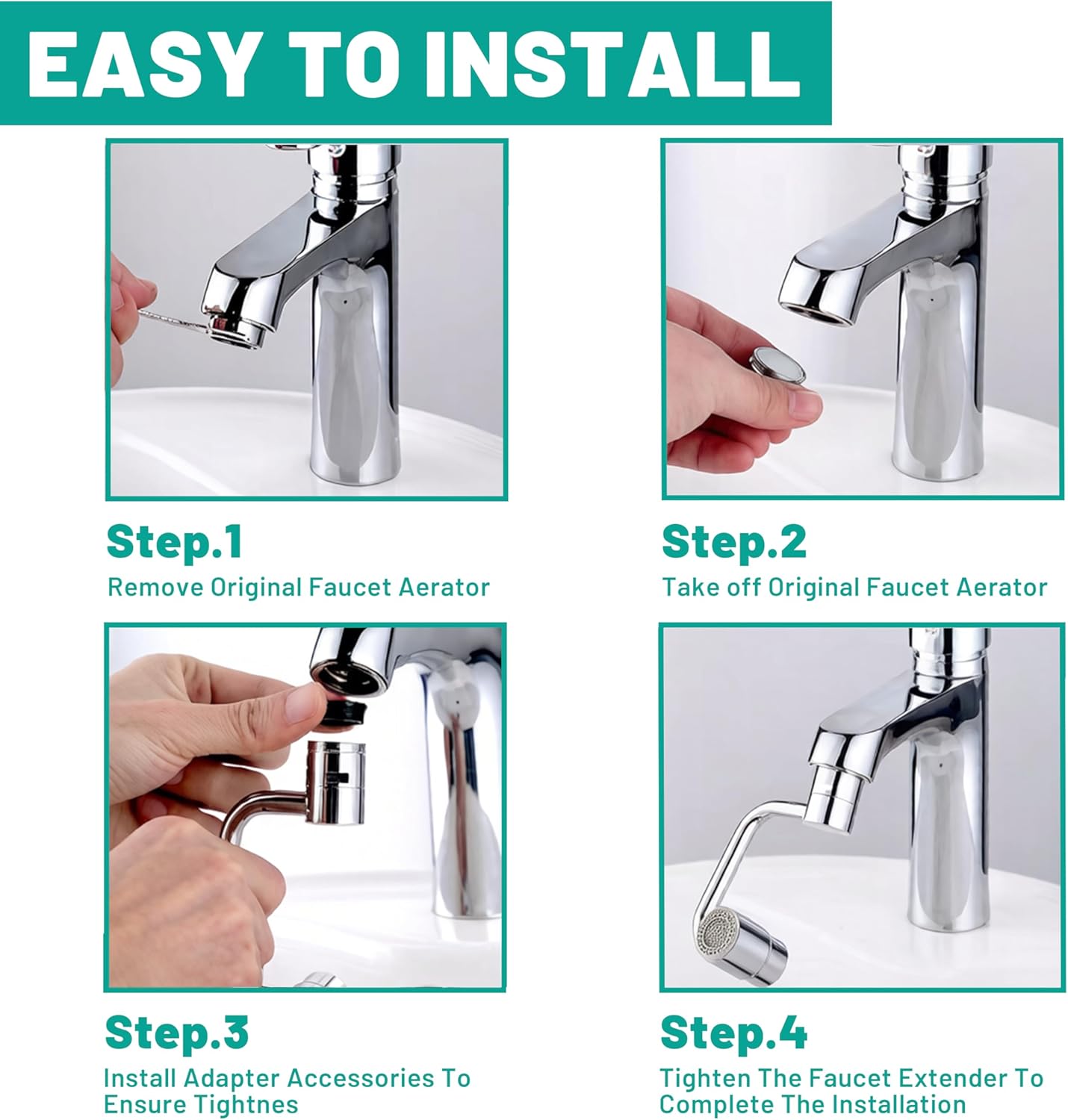 EASY TO INSTALL

Step.1
Remove Original Faucet Aerator

Step.2
Take off Original Faucet Aerator

Step.3
Install Adapter Accessories To Ensure Tightnes

Step.4
Tighten The Faucet Extender To Complete The Installation