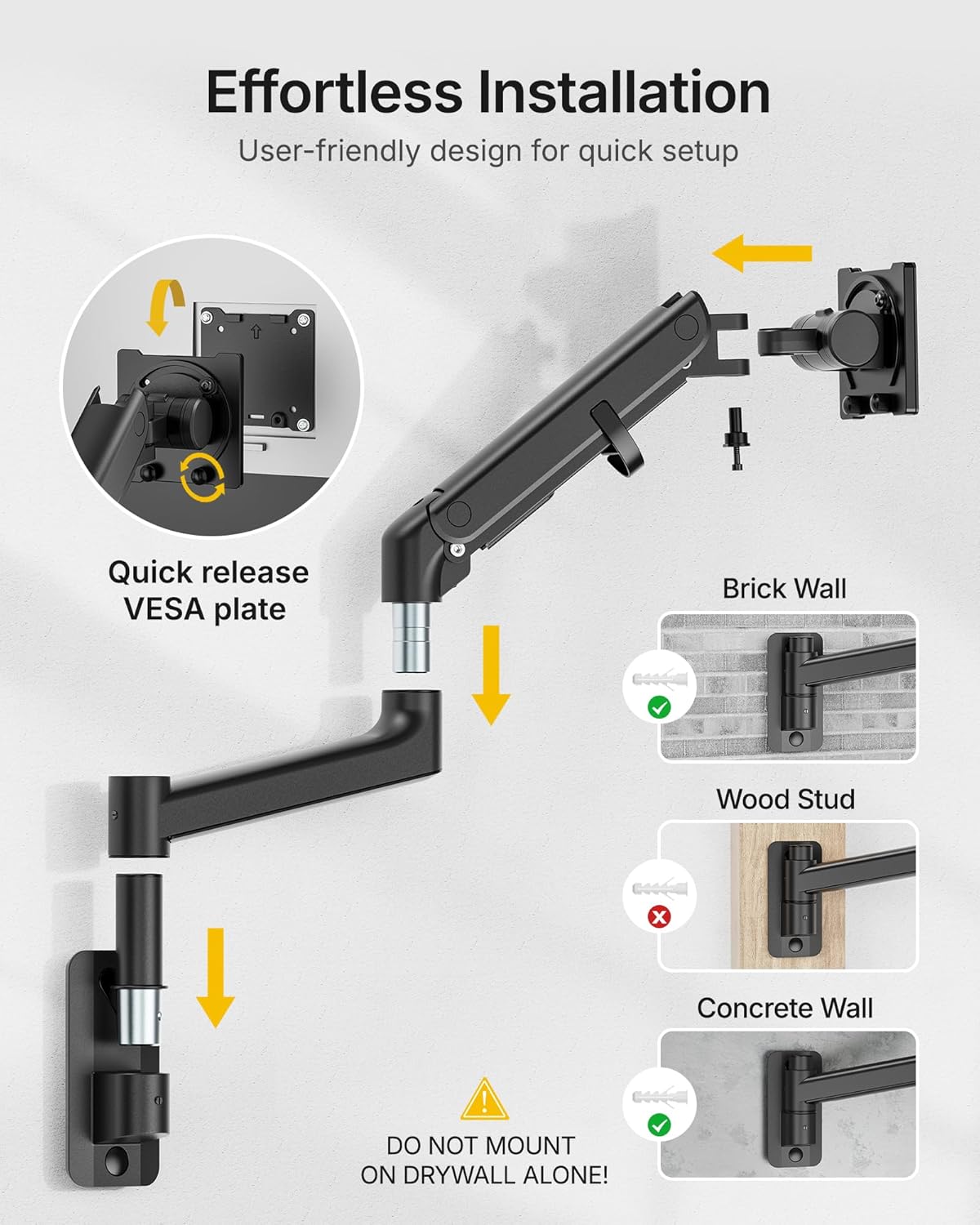 Effortless Installation
User-friendly design for quick setup

Quick release VESA plate

Brick Wall

Wood Stud

Concrete Wall

DO NOT MOUNT ON DRYWALL ALONE!