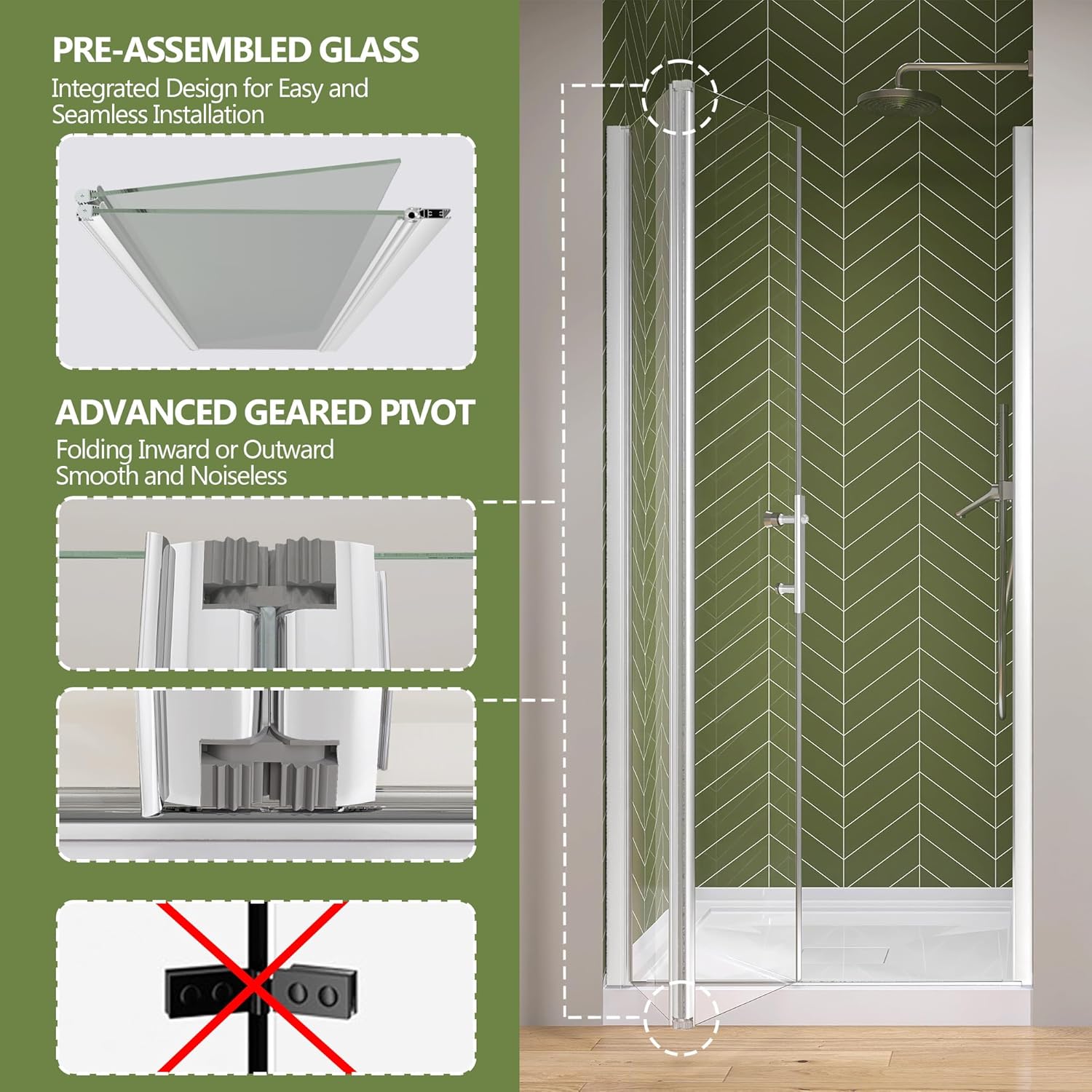 PRE-ASSEMBLED GLASS
Integrated Design for Easy and Seamless Installation

ADVANCED GEARED PIVOT
Folding Inward or Outward
Smooth and Noiseless