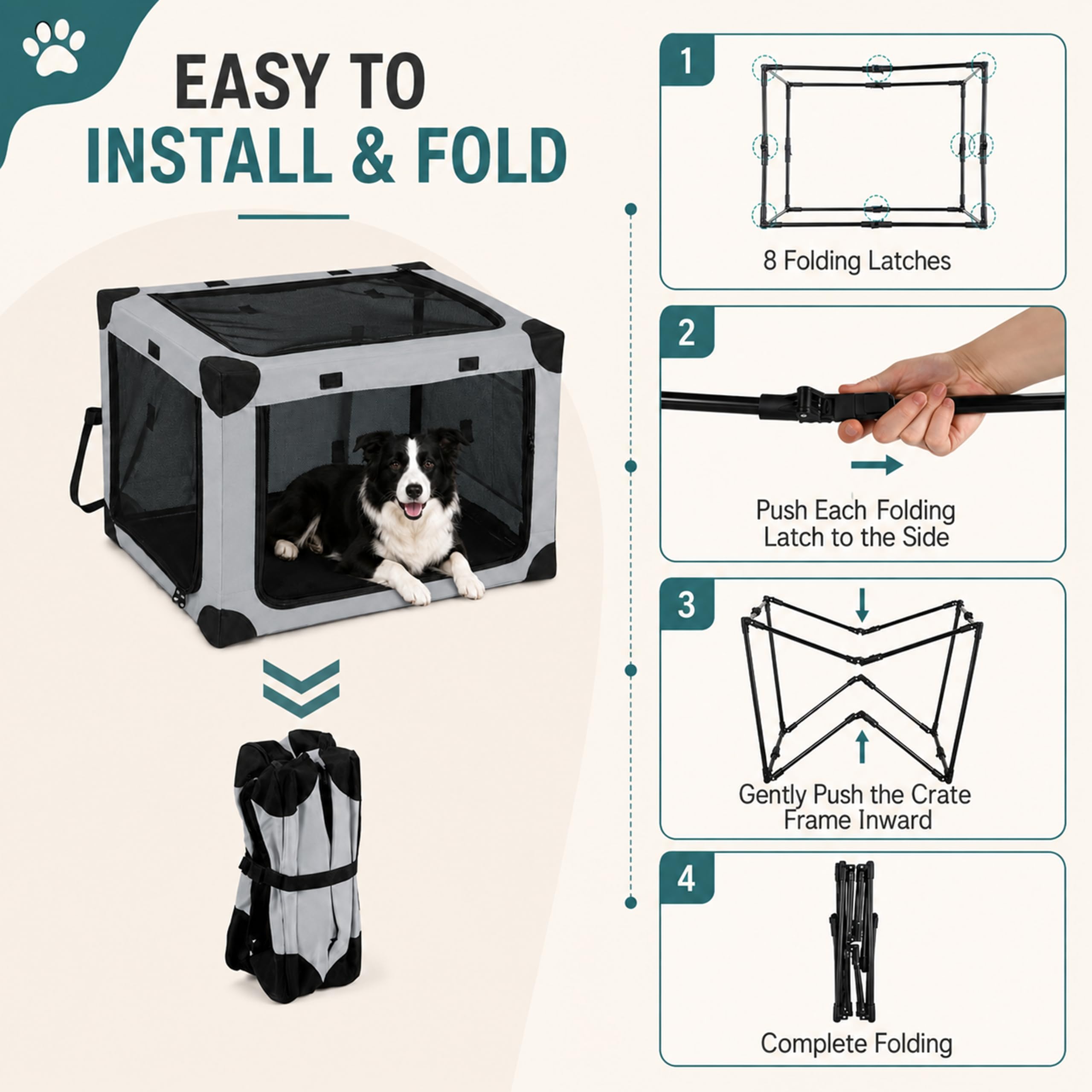 EASY TO INSTALL & FOLD

1

8 Folding Latches

2

Push Each Folding Latch to the Side

3

Gently Push the Crate Frame Inward

4

Complete Folding