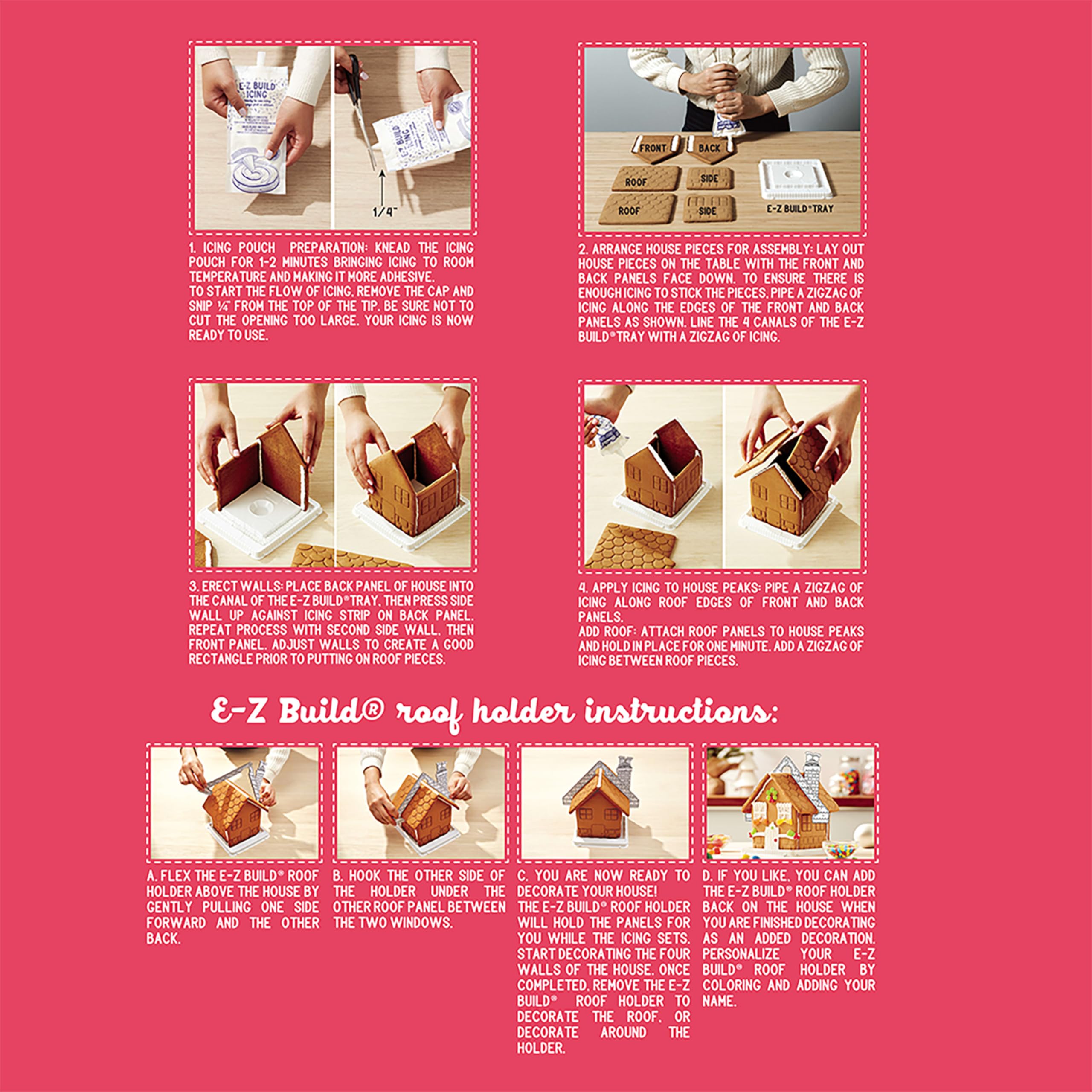 E-Z BUILD ICING

E-Z BUILD ICING

1/4"

1. ICING POUCH PREPARATION: KNEAD THE ICING POUCH FOR 1-2 MINUTES BRINGING ICING TO ROOM TEMPERATURE AND MAKING IT MORE ADHESIVE.
TO START THE FLOW OF ICING, REMOVE THE CAP AND SNIP ¼" FROM THE TOP OF THE TIP. BE SURE NOT TO CUT THE OPENING TOO LARGE. YOUR ICING IS NOW READY TO USE.

FRONT
BACK
ROOF
SIDE
ROOF
SIDE
E-Z BUILD® TRAY

2. ARRANGE HOUSE PIECES FOR ASSEMBLY: LAY OUT HOUSE PIECES ON THE TABLE WITH THE FRONT AND BACK PANELS FACE DOWN. TO ENSURE THERE IS ENOUGH ICING TO STICK THE PIECES, PIPE A ZIGZAG OF ICING ALONG THE EDGES OF THE FRONT AND BACK PANELS AS SHOWN. LINE THE 4 CANALS OF THE E-Z BUILD® TRAY WITH A ZIGZAG OF ICING.

3. ERECT WALLS: PLACE BACK PANEL OF HOUSE INTO THE CANAL OF THE E-Z BUILD® TRAY. THEN PRESS SIDE WALL UP AGAINST ICING STRIP ON BACK PANEL. REPEAT PROCESS WITH SECOND SIDE WALL, THEN FRONT PANEL. ADJUST WALLS TO CREATE A GOOD RECTANGLE PRIOR TO PUTTING ON ROOF PIECES.

4. APPLY ICING TO HOUSE PEAKS: PIPE A ZIGZAG OF ICING ALONG ROOF EDGES OF FRONT AND BACK PANELS.
ADD ROOF: ATTACH ROOF PANELS TO HOUSE PEAKS AND HOLD IN PLACE FOR ONE MINUTE. ADD A ZIGZAG OF ICING BETWEEN ROOF PIECES.

E-Z Build® roof holder instructions:

A. FLEX THE E-Z BUILD® ROOF HOLDER ABOVE THE HOUSE BY GENTLY PULLING ONE SIDE FORWARD AND THE OTHER BACK.

B. HOOK THE OTHER SIDE OF THE HOLDER UNDER THE OTHER ROOF PANEL BETWEEN THE TWO WINDOWS.

C. YOU ARE NOW READY TO DECORATE YOUR HOUSE!
THE E-Z BUILD® ROOF HOLDER WILL HOLD THE PANELS FOR YOU WHILE THE ICING SETS. START DECORATING THE FOUR WALLS OF THE HOUSE. ONCE COMPLETED, REMOVE THE E-Z BUILD® ROOF HOLDER TO DECORATE THE ROOF, OR DECORATE AROUND THE HOLDER.

D. IF YOU LIKE, YOU CAN ADD THE E-Z BUILD® ROOF HOLDER BACK ON THE HOUSE WHEN YOU ARE FINISHED DECORATING AS AN ADDED DECORATION. PERSONALIZE YOUR E-Z BUILD® ROOF HOLDER BY COLORING AND ADDING YOUR NAME.