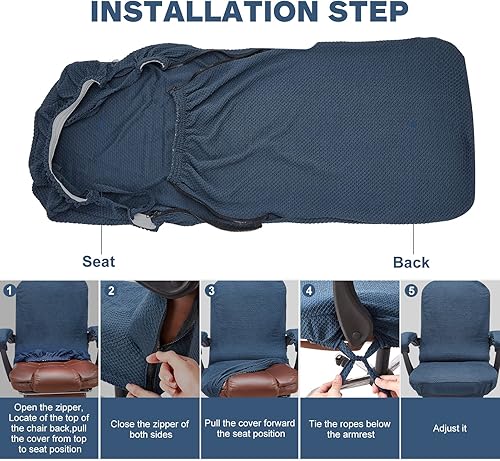 INSTALLATION STEP

Seat

Back

1
Open the zipper, Locate of the top of the chair back,pull the cover from top to seat position

2
Close the zipper of both sides

3
Pull the cover forward the seat position

4
Tie the ropes below the armrest

5
Adjust it