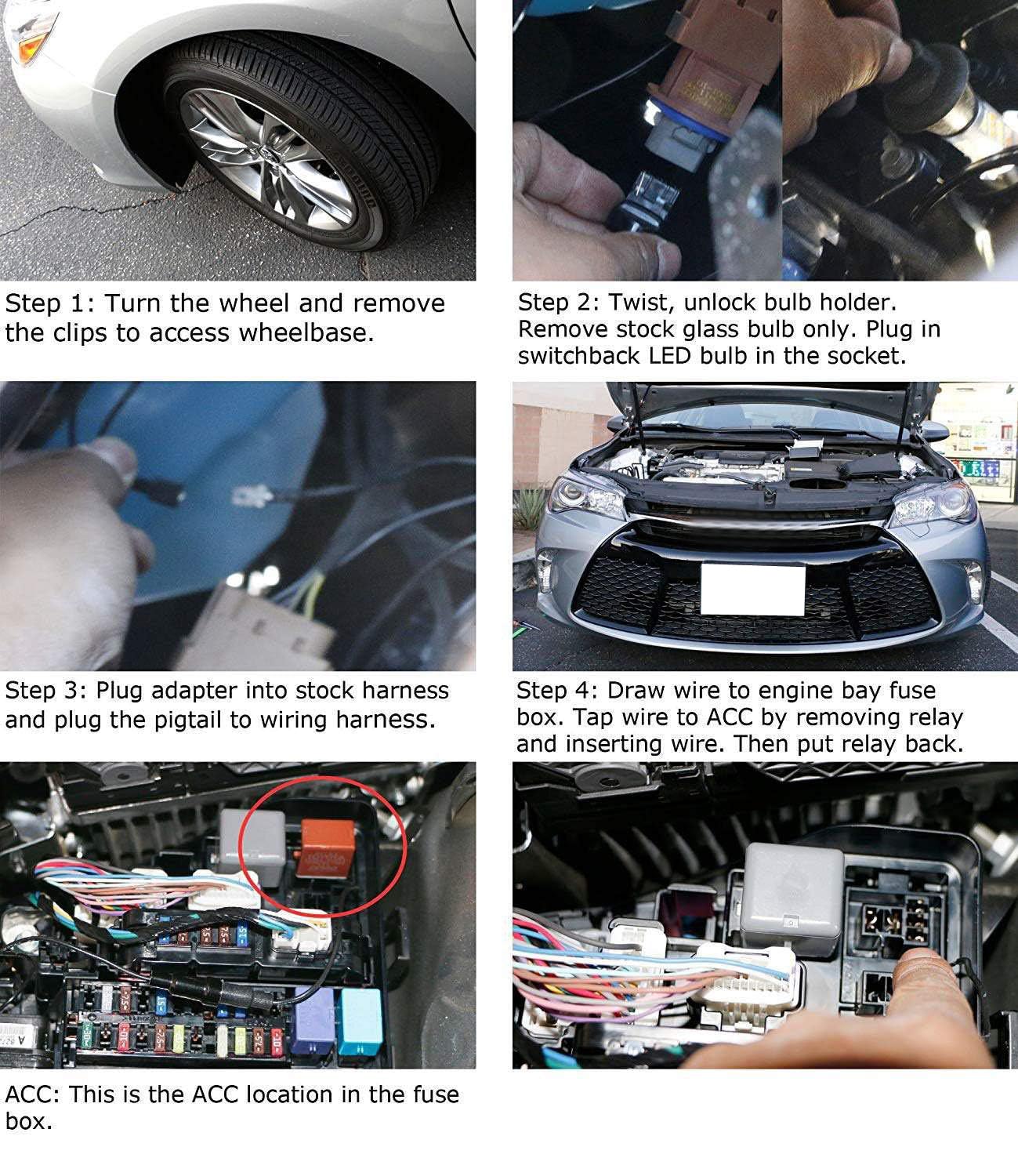 Step 1: Turn the wheel and remove the clips to access wheelbase.

Step 2: Twist, unlock bulb holder. Remove stock glass bulb only. Plug in switchback LED bulb in the socket.

Step 3: Plug adapter into stock harness and plug the pigtail to wiring harness.

Step 4: Draw wire to engine bay fuse box. Tap wire to ACC by removing relay and inserting wire. Then put relay back.

ACC: This is the ACC location in the fuse box.