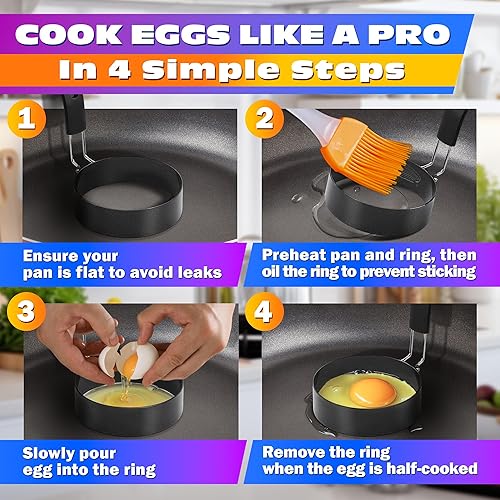 COOK EGGS LIKE A PRO
In 4 Simple Steps

1

Ensure your pan is flat to avoid leaks

2

Preheat pan and ring, then oil the ring to prevent sticking

3

Slowly pour egg into the ring

4

Remove the ring when the egg is half-cooked