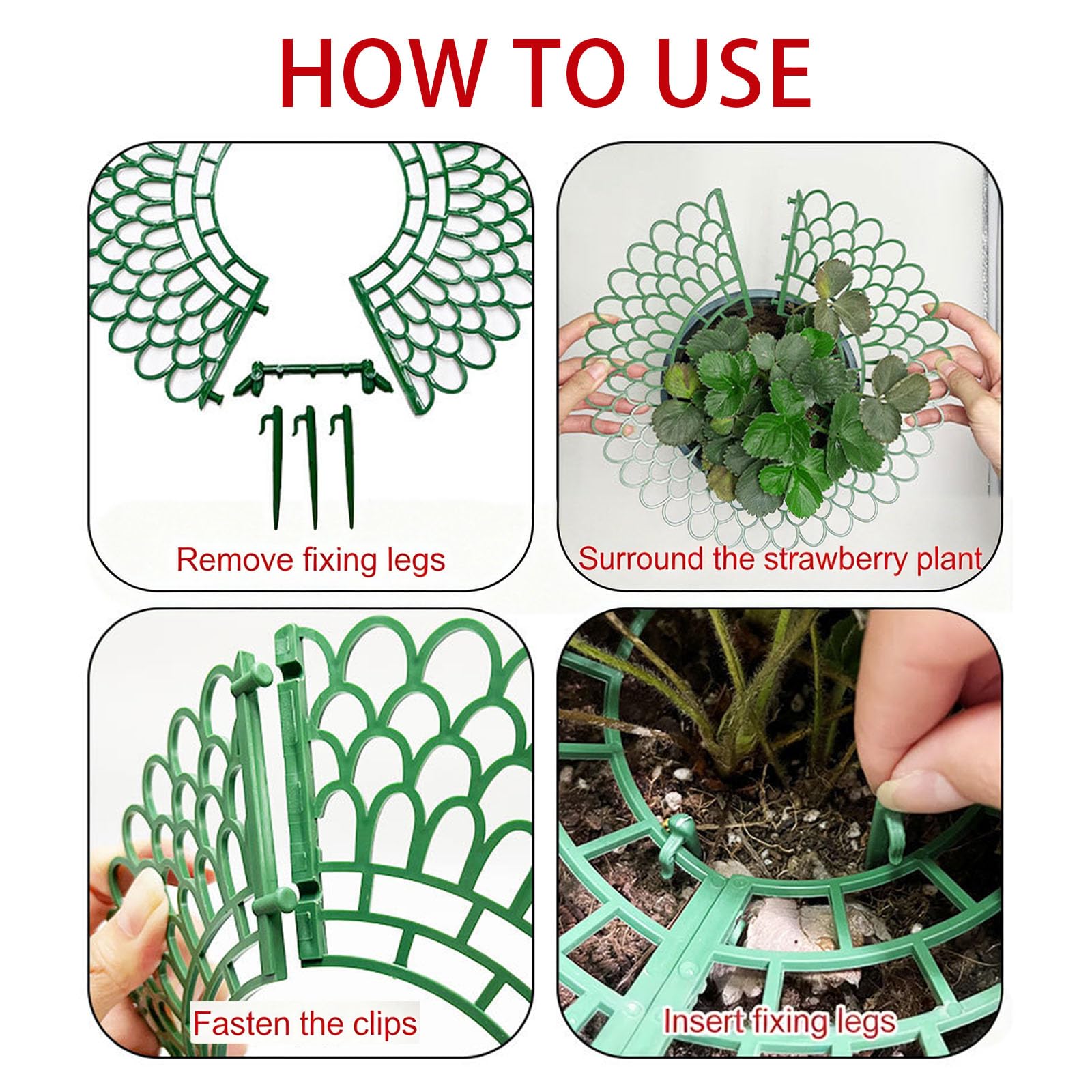 HOW TO USE

Remove fixing legs

Surround the strawberry plant

Fasten the clips

Insert fixing legs