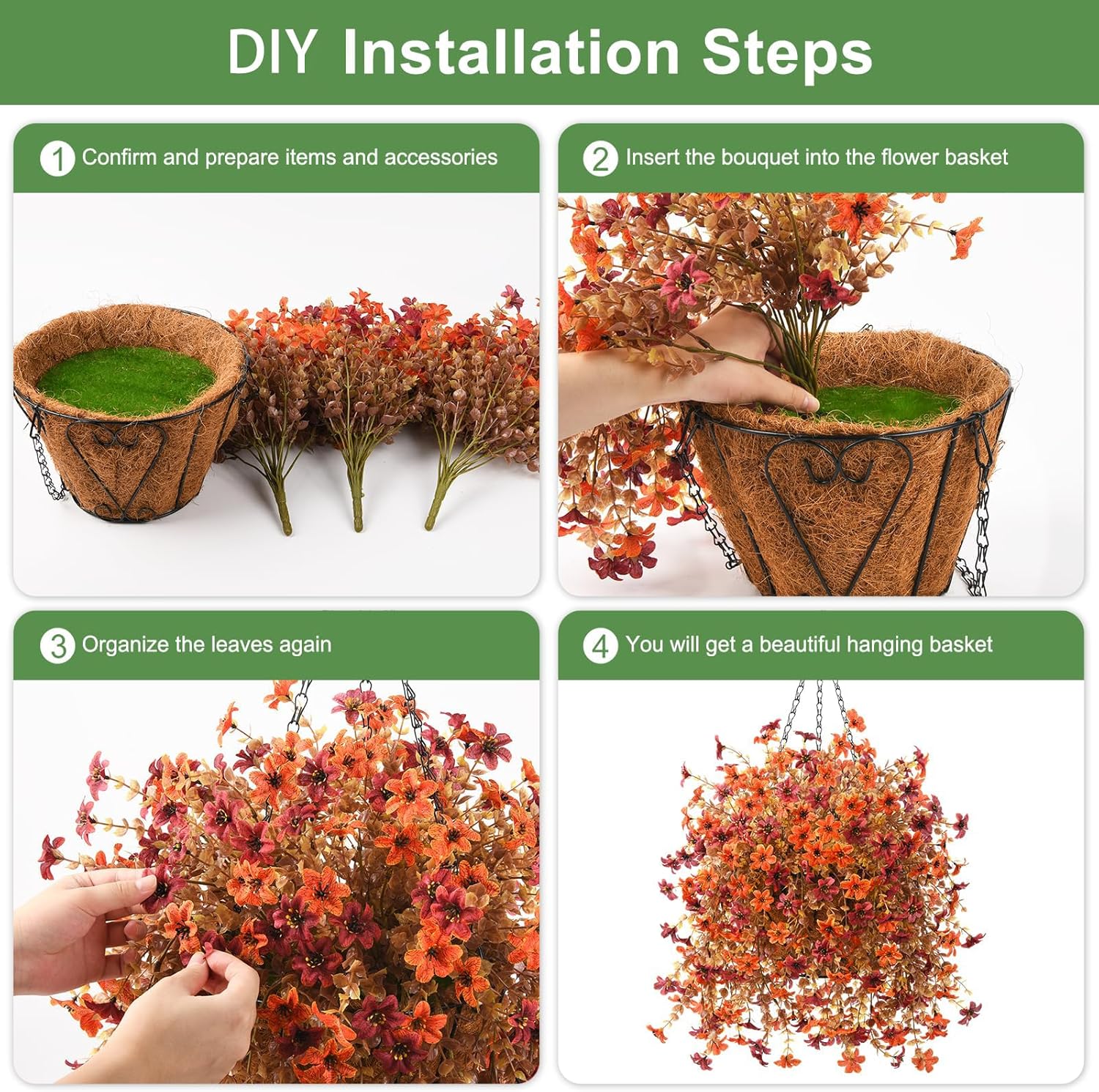 DIY Installation Steps

1 Confirm and prepare items and accessories

2 Insert the bouquet into the flower basket

3 Organize the leaves again

4 You will get a beautiful hanging basket