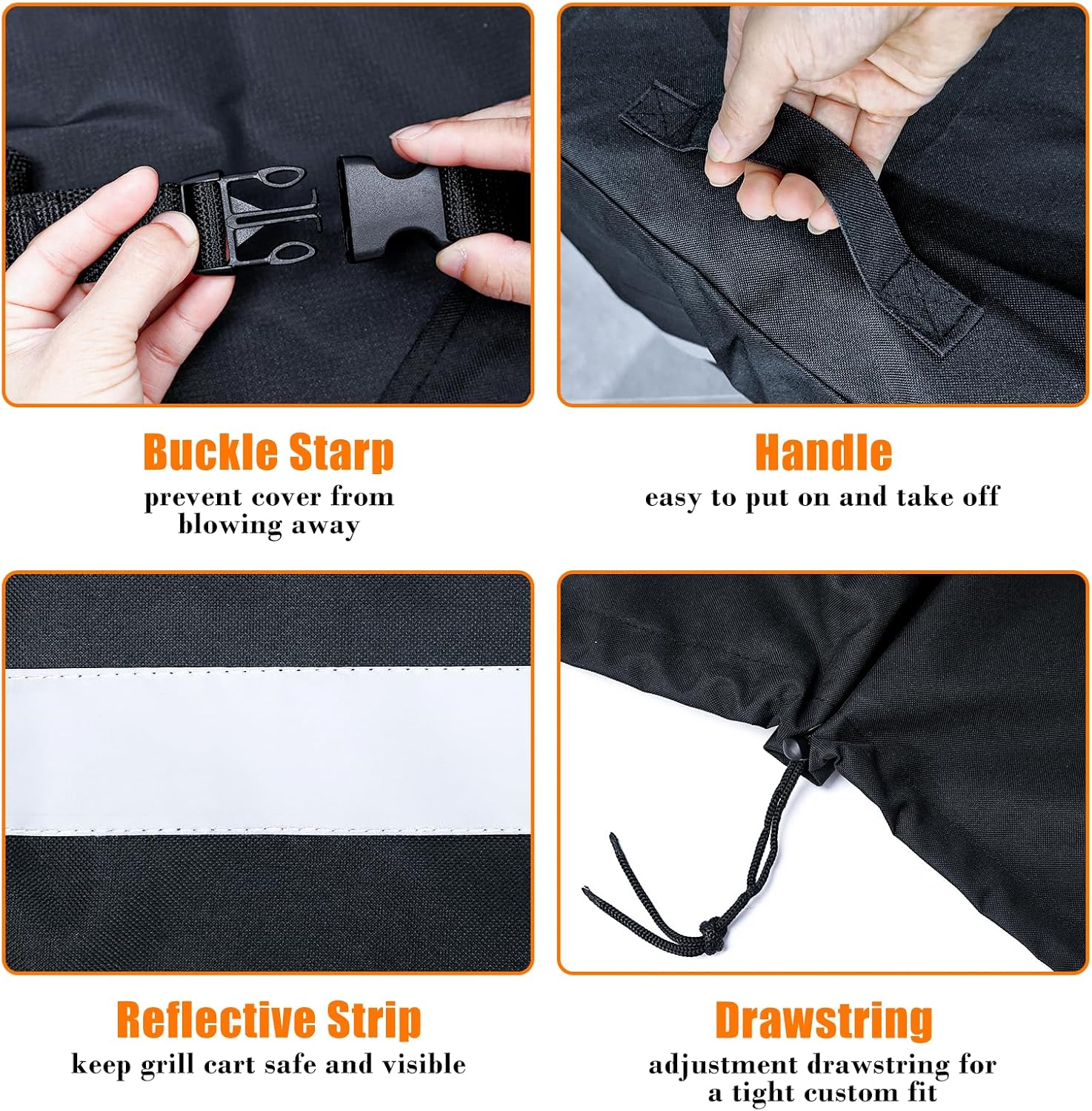 Buckle Starp
prevent cover from blowing away

Handle
easy to put on and take off

Reflective Strip
keep grill cart safe and visible

Drawstring
adjustment drawstring for a tight custom fit